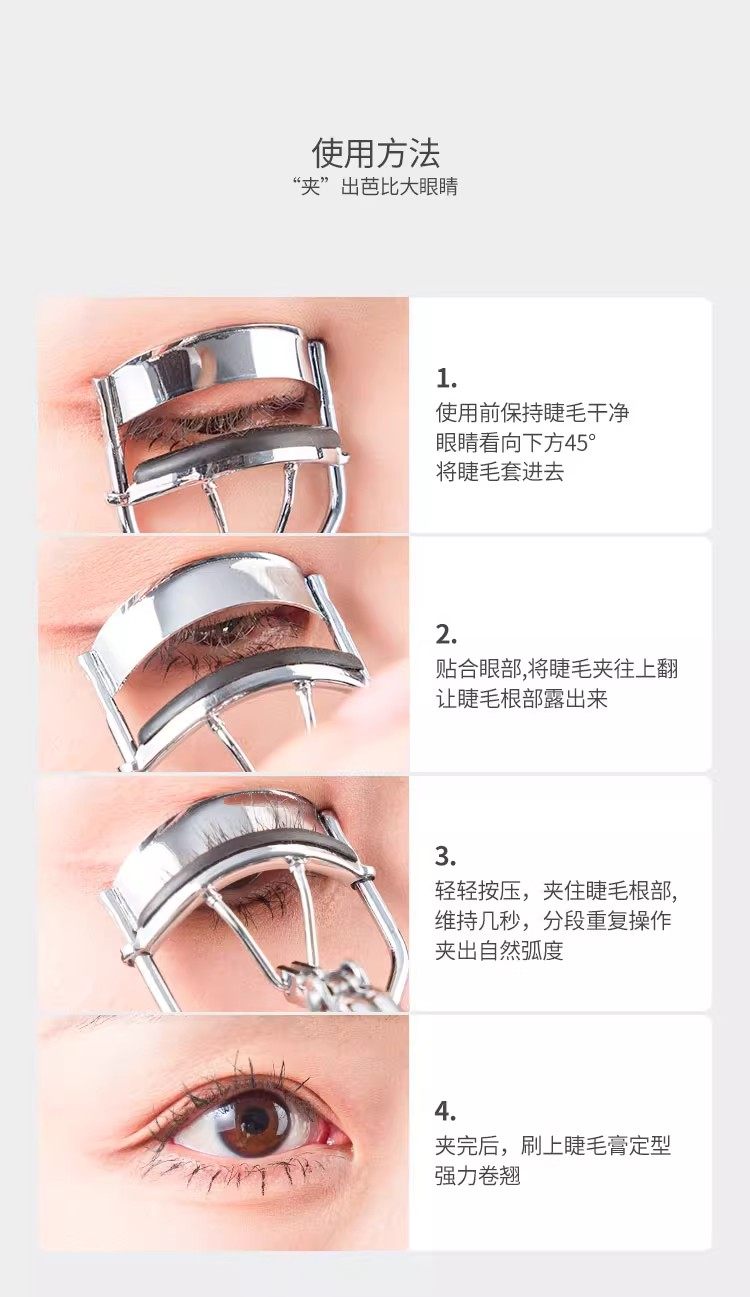 使用方法
“夹”出芭比大眼睛

1.
使用前保持睫毛干净
眼睛看向下方45°
将睫毛套进去

2.
贴合眼部,将睫毛夹往上翻
让睫毛根部露出来

3.
轻轻按压，夹住睫毛根部,
维持几秒，分段重复操作
夹出自然弧度

4.
夹完后，刷上睫毛膏定型
强力卷翘