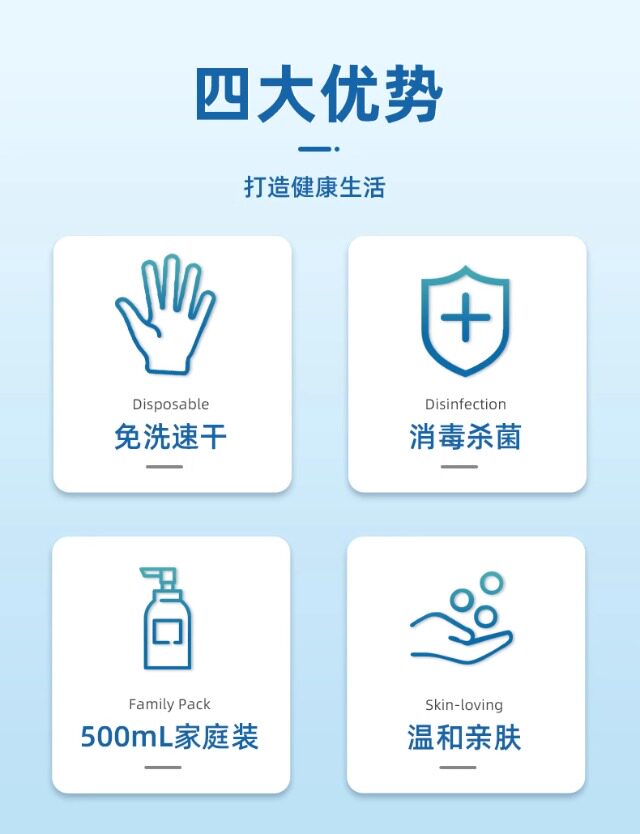 四大优势

打造健康生活

Disposable
免洗速干

Disinfection
消毒杀菌

Family Pack
500mL家庭装

Skin-loving
温和亲肤