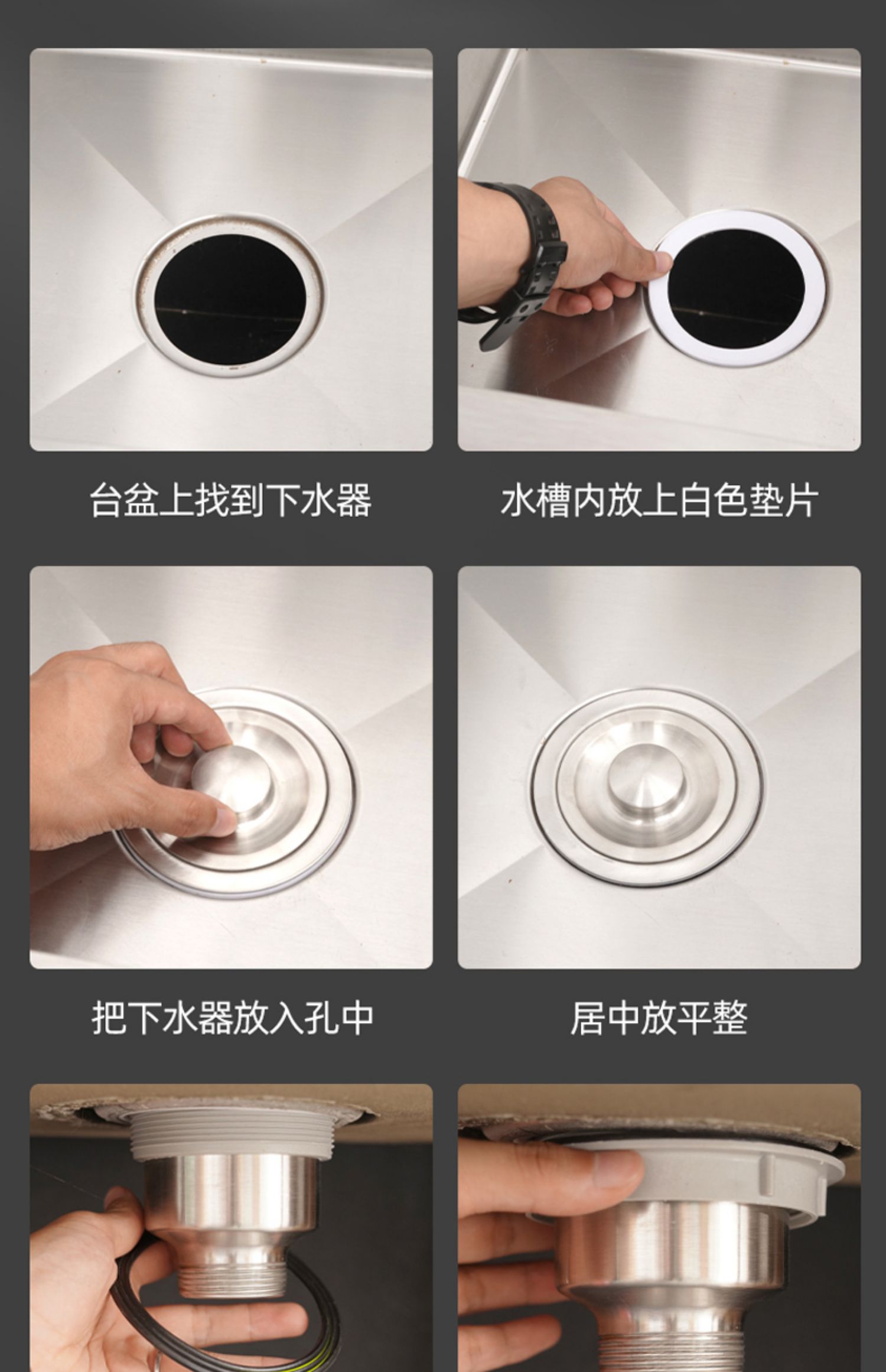 台盆上找到下水器

水槽内放上白色垫片

把下水器放入孔中

居中放平整