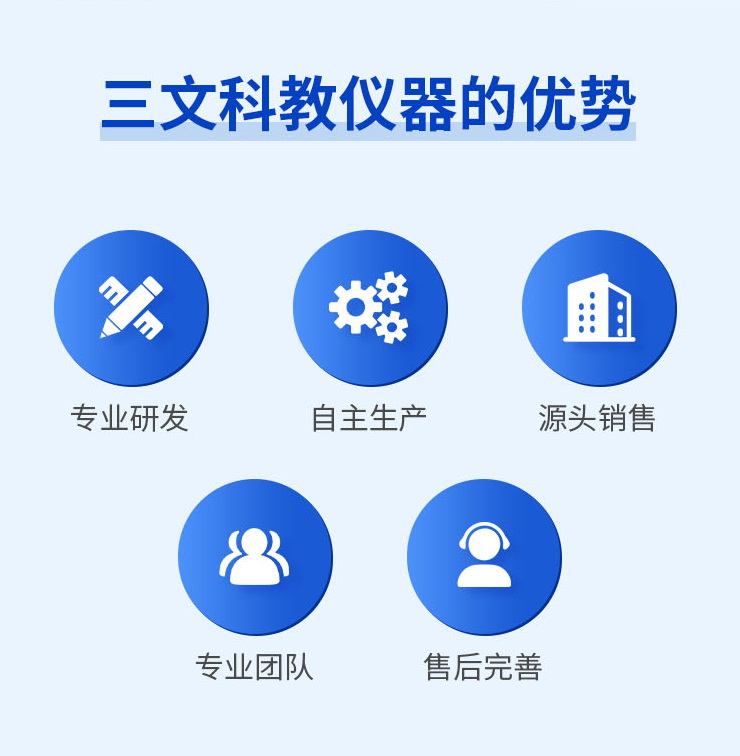 三文科教仪器的优势

专业研发

自主生产

源头销售

专业团队

售后完善