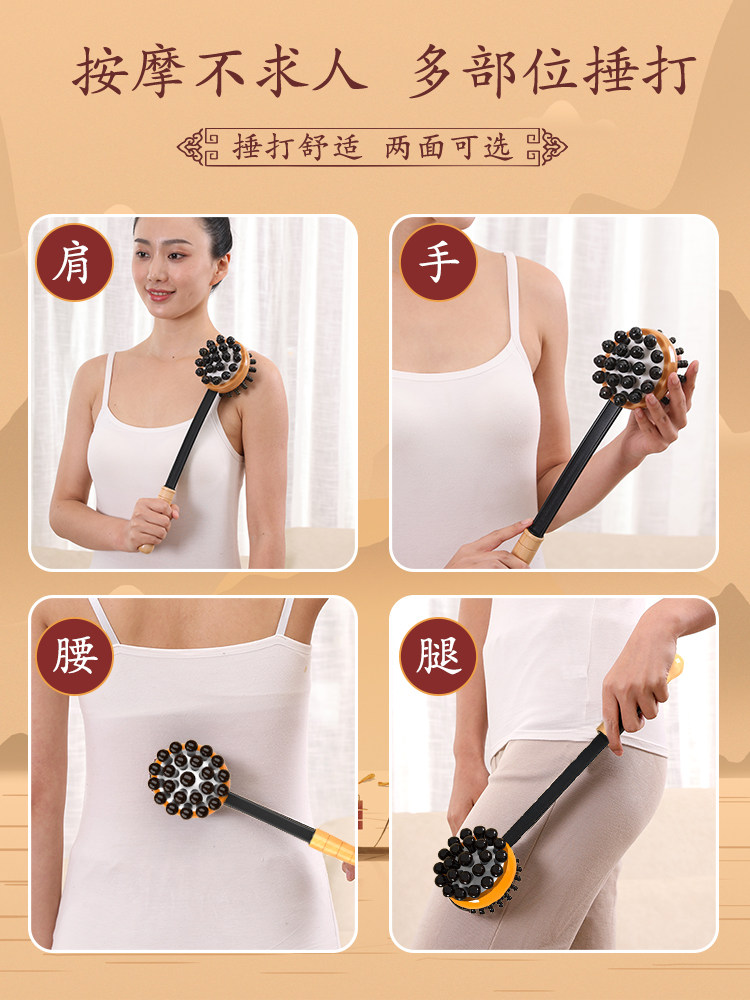 按摩不求人 多部位捶打

捶打舒适 两面可选

肩

手

腰

腿