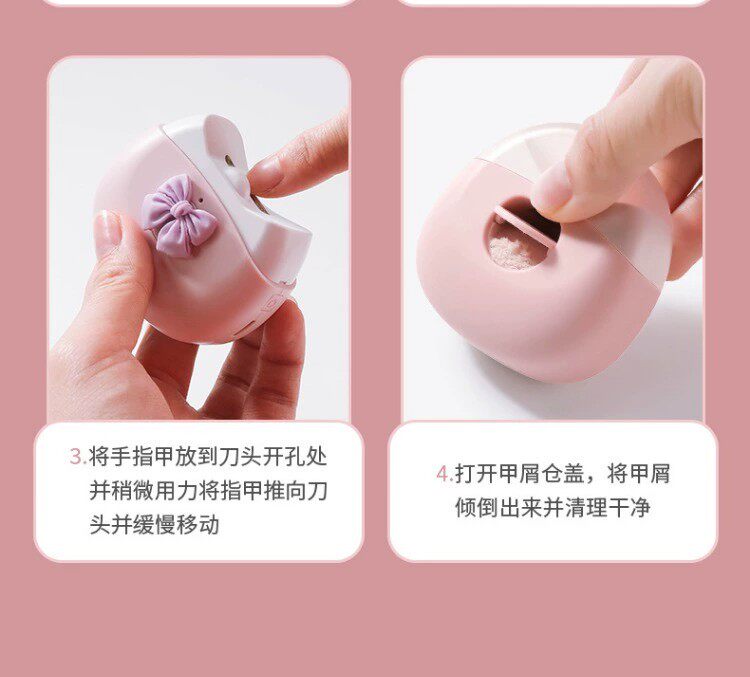 3.将手指甲放到刀头开孔处并稍微用力将指甲推向刀头并缓慢移动

4.打开甲屑仓盖，将甲屑倾倒出来并清理干净