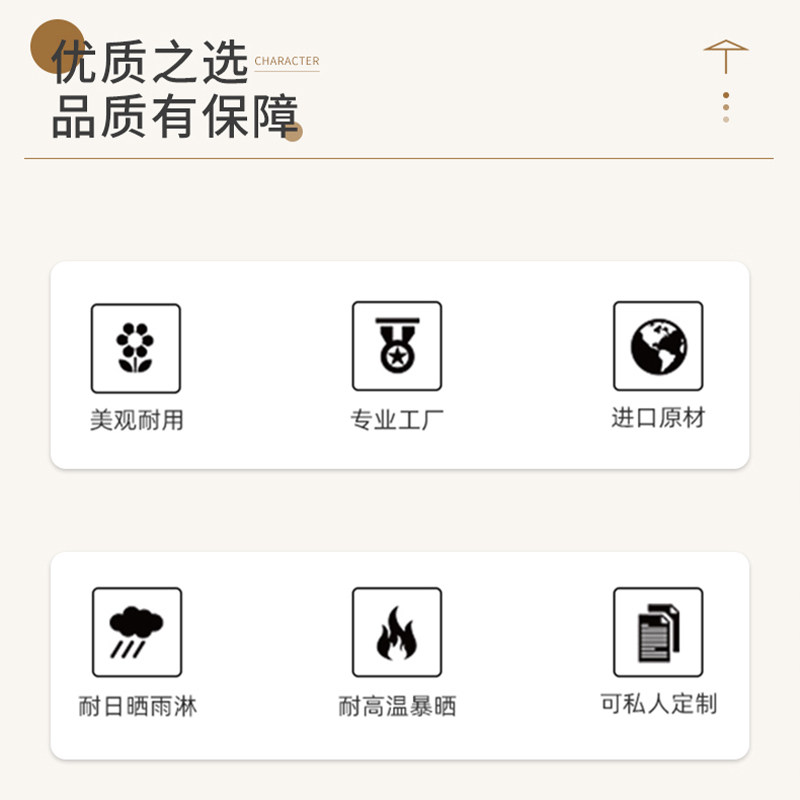 优质之选 CHARACTER
品质有保障

美观耐用

专业工厂

进口原材

耐日晒雨淋

耐高温暴晒

可私人定制