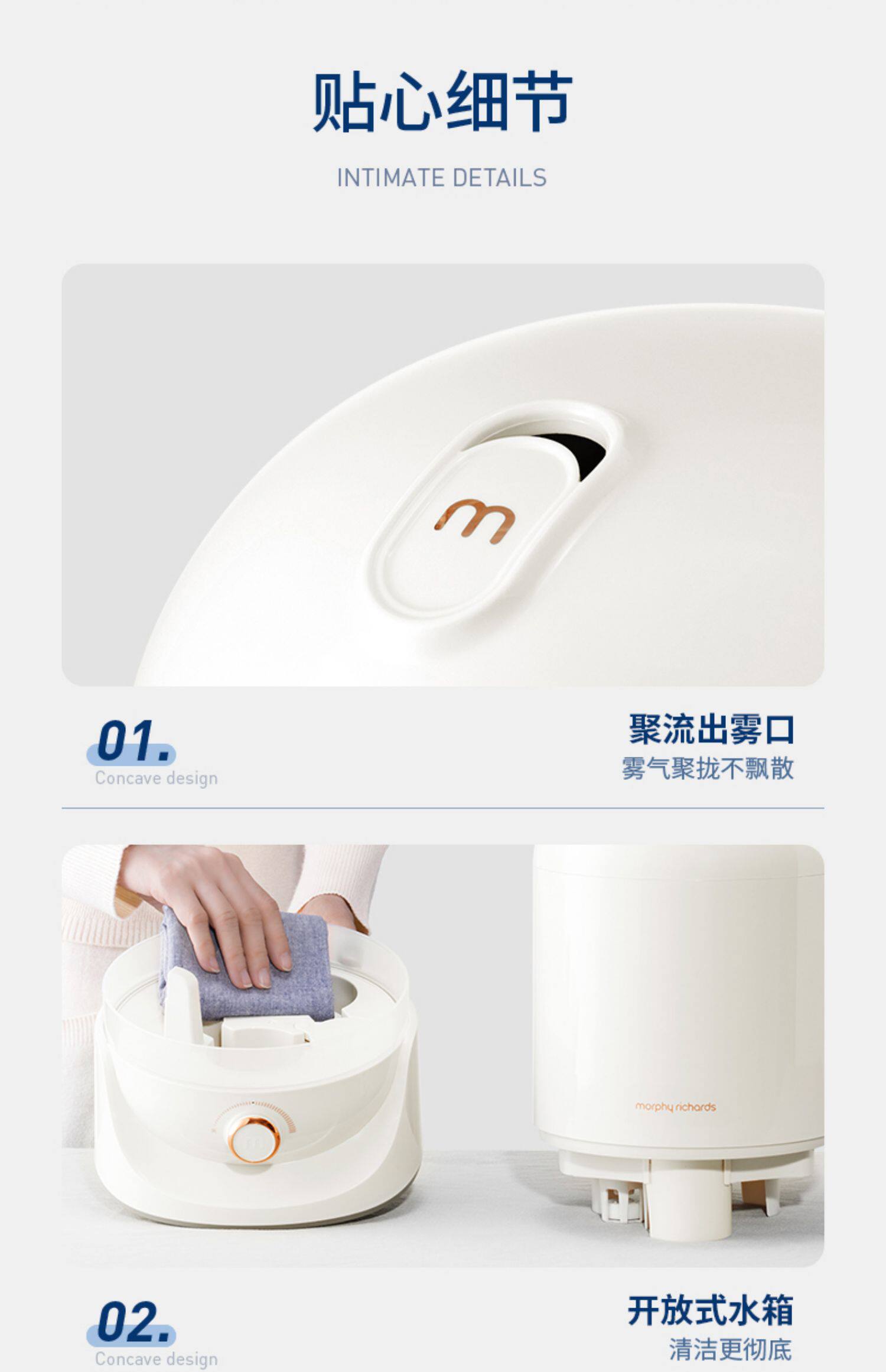 贴心细节

INTIMATE DETAILS

m

01.
Concave design

聚流出雾口
雾气聚拢不飘散

morphy richards

02.
Concave design

开放式水箱
清洁更彻底