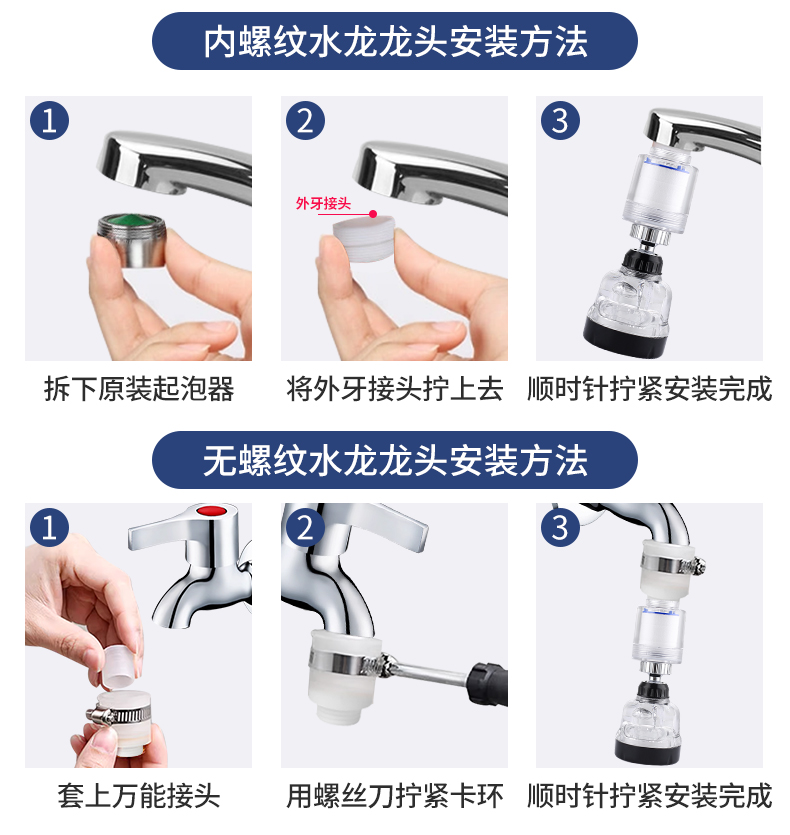 内螺纹水龙龙头安装方法

1
拆下原装起泡器

2
外牙接头
将外牙接头拧上去

3
顺时针拧紧安装完成

无螺纹水龙龙头安装方法

1
套上万能接头

2
用螺丝刀拧紧卡环

3
顺时针拧紧安装完成