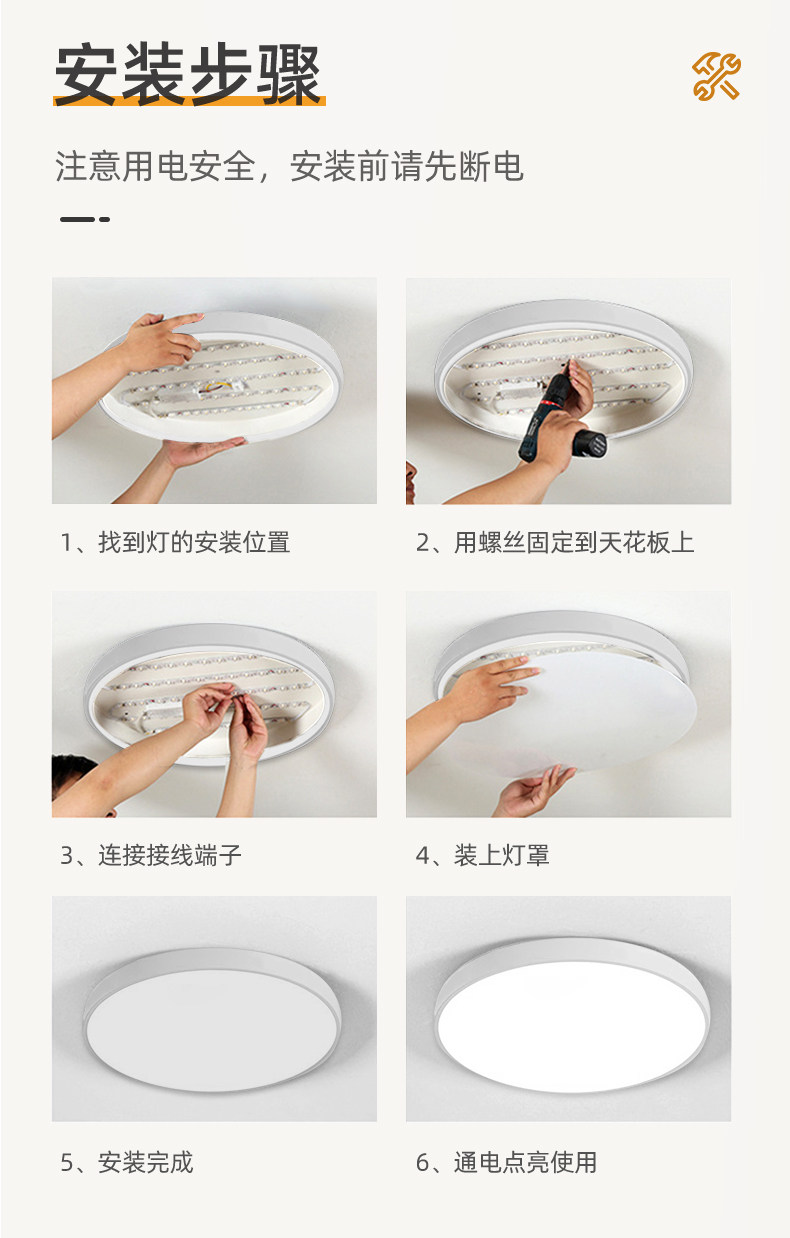 安装步骤

注意用电安全，安装前请先断电

1、找到灯的安装位置

2、用螺丝固定到天花板上

3、连接接线端子

4、装上灯罩

5、安装完成

6、通电点亮使用