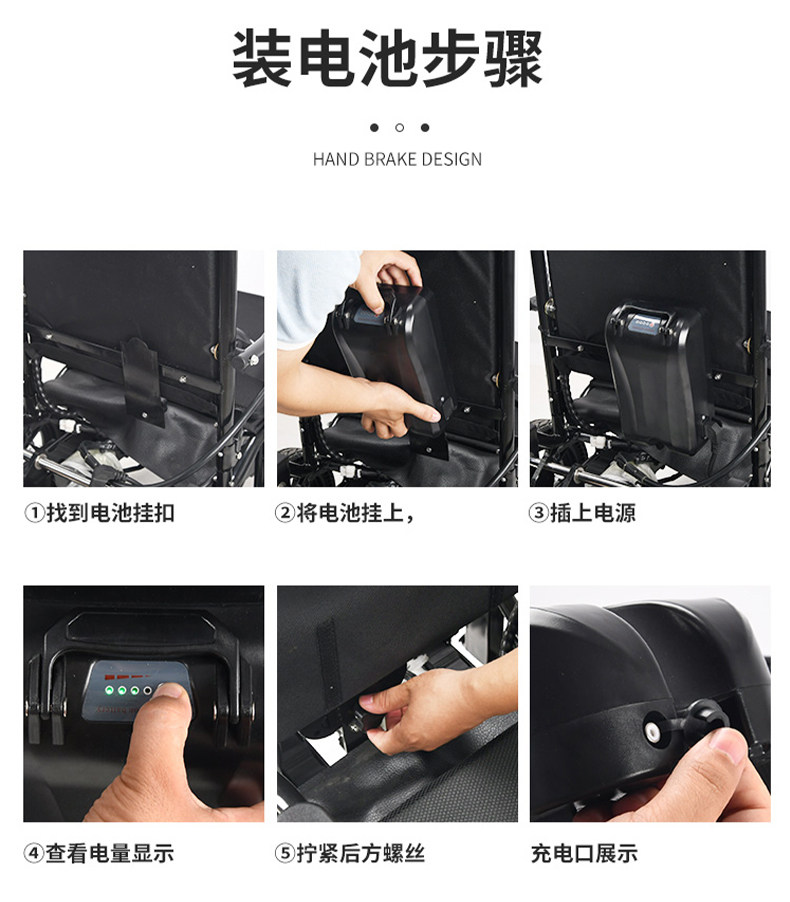 装电池步骤

HAND BRAKE DESIGN

①找到电池挂扣

②将电池挂上，

③插上电源

④查看电量显示

⑤拧紧后方螺丝

充电口展示