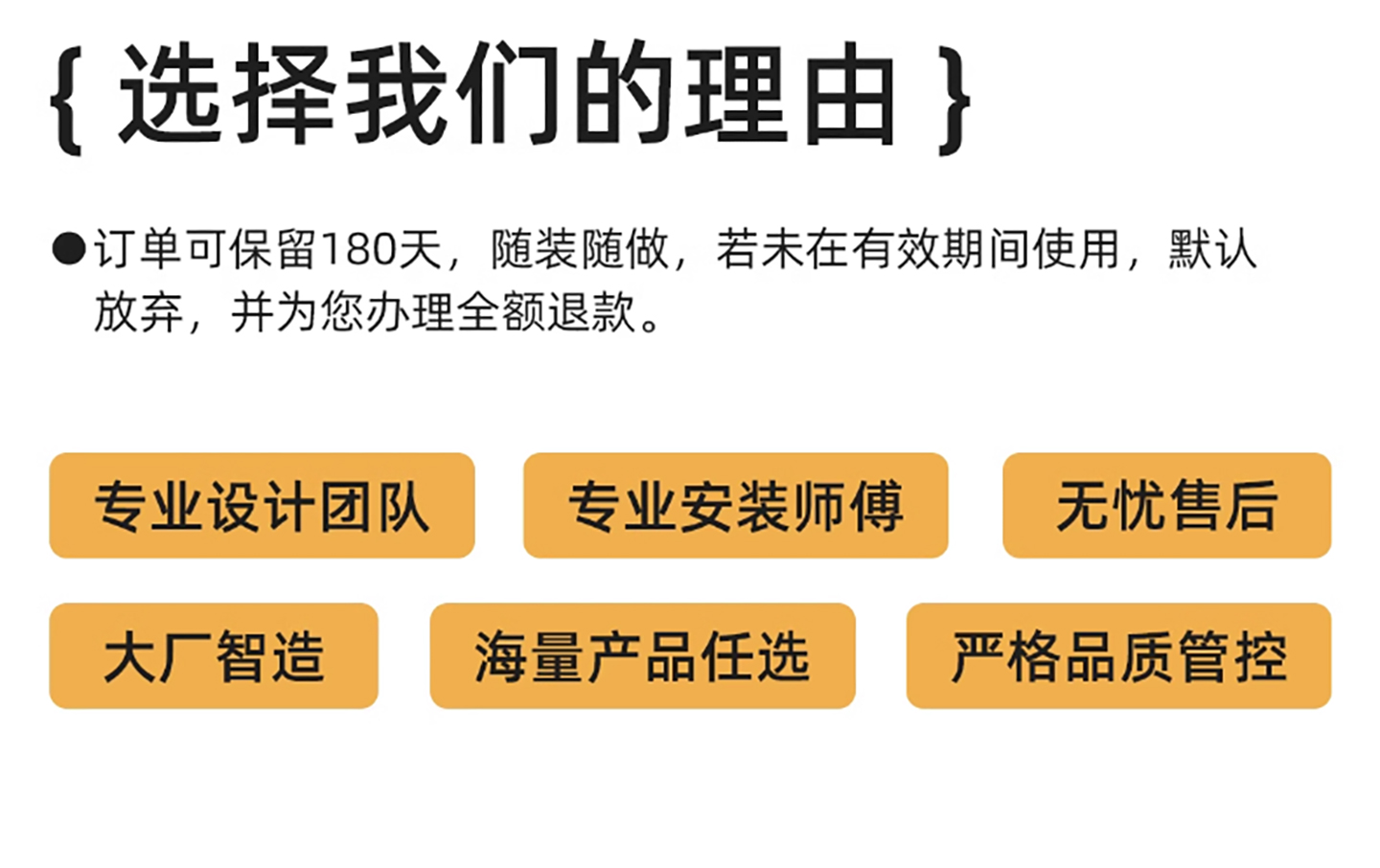 { 选择我们的理由 }

• 订单可保留180天，随装随做，若未在有效期间使用，默认放弃，并为您办理全额退款。

专业设计团队

专业安装师傅

无忧售后

大厂智造

海量产品任选

严格品质管控