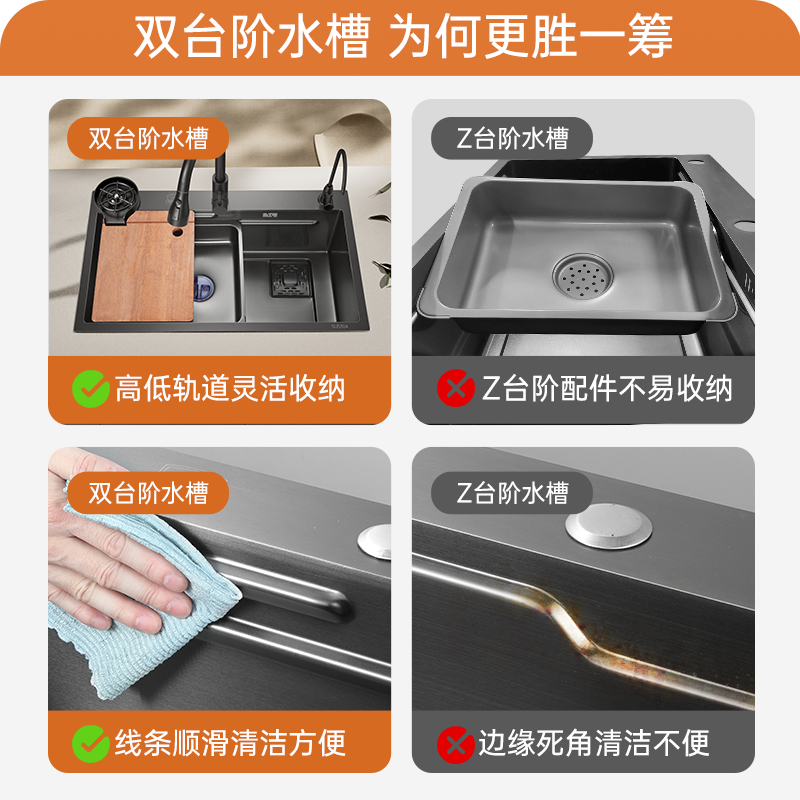 双台阶水槽 为何更胜一筹

双台阶水槽

高低轨道灵活收纳

Z台阶水槽

Z台阶配件不易收纳

双台阶水槽

线条顺滑清洁方便

Z台阶水槽

边缘死角清洁不便