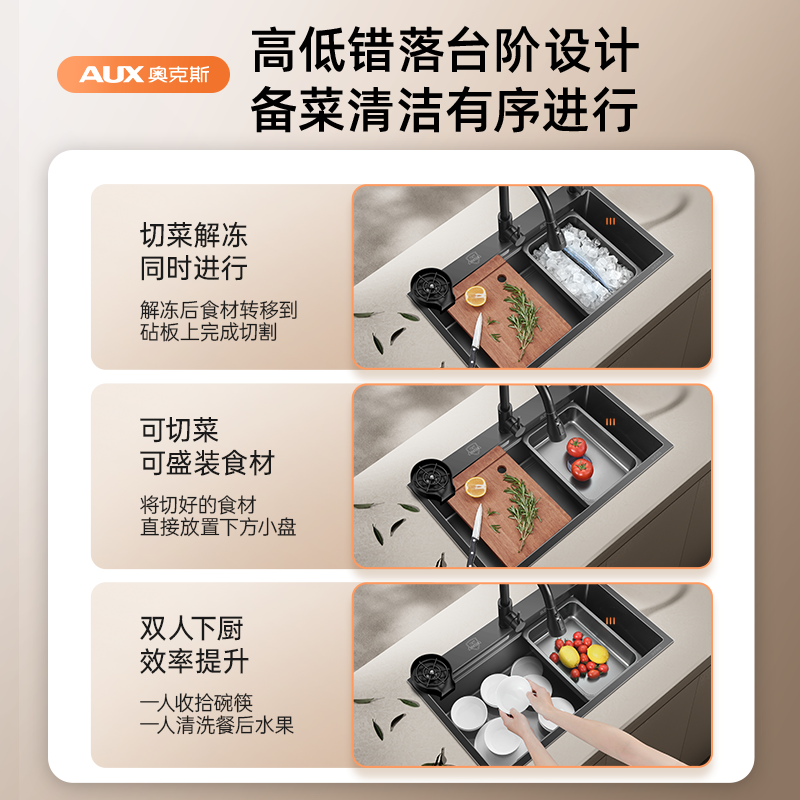 AUX 奥克斯

高低错落台阶设计
备菜清洁有序进行

切菜解冻
同时进行

解冻后食材转移到
砧板上完成切割

可切菜
可盛装食材

将切好的食材
直接放置下方小盘

双人下厨
效率提升

一人收拾碗筷
一人清洗餐后水果