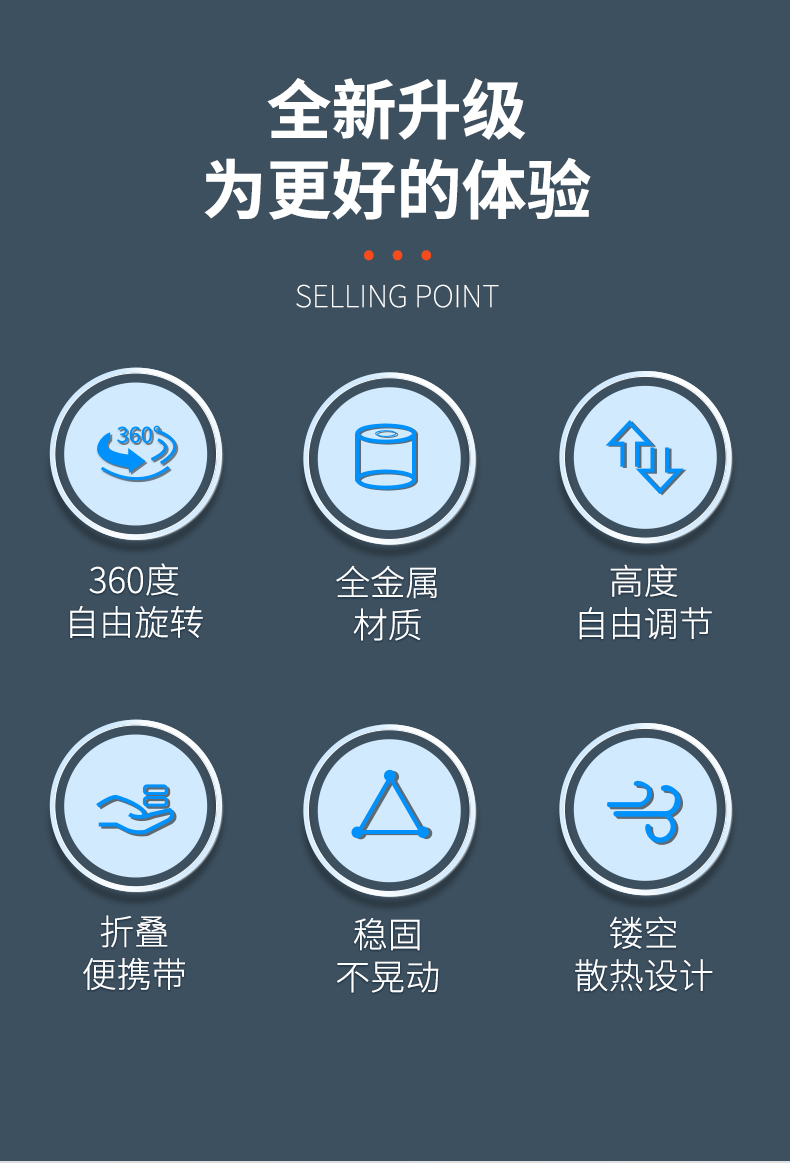 全新升级
为更好的体验

SELLING POINT

360°

360度
自由旋转

全金属
材质

高度
自由调节

折叠
便携带

稳固
不晃动

镂空
散热设计