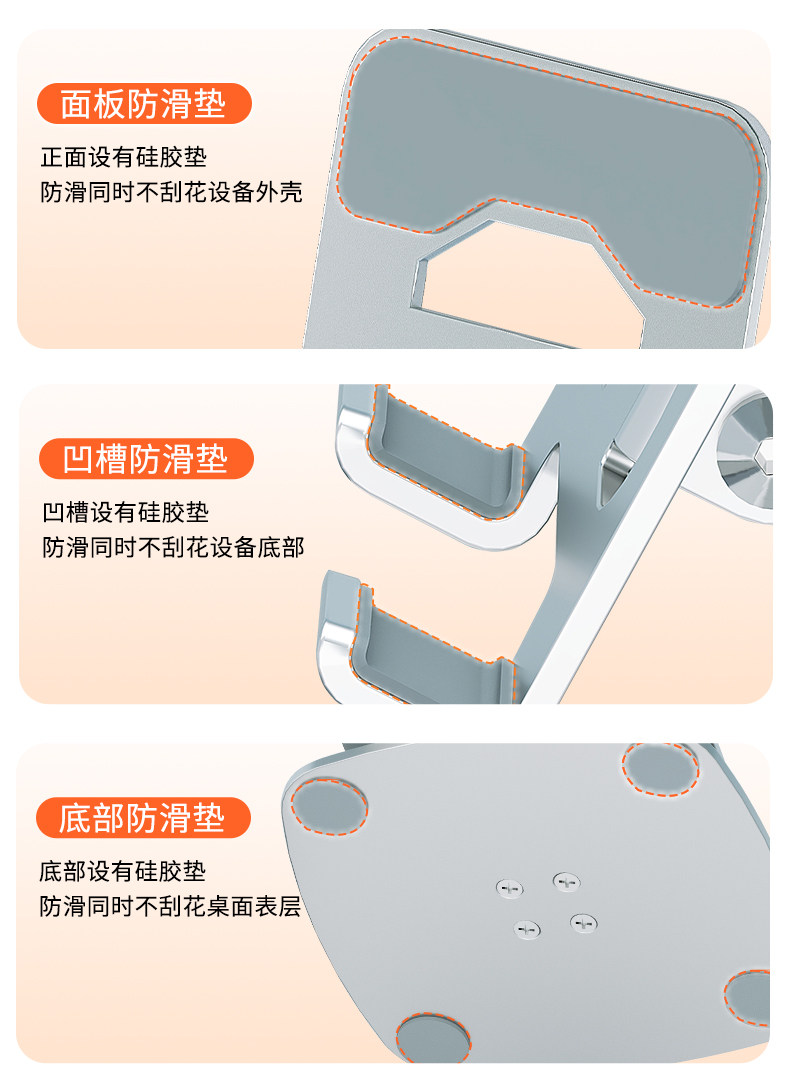 面板防滑垫

正面设有硅胶垫
防滑同时不刮花设备外壳

凹槽防滑垫

凹槽设有硅胶垫
防滑同时不刮花设备底部

底部防滑垫

底部设有硅胶垫
防滑同时不刮花桌面表层