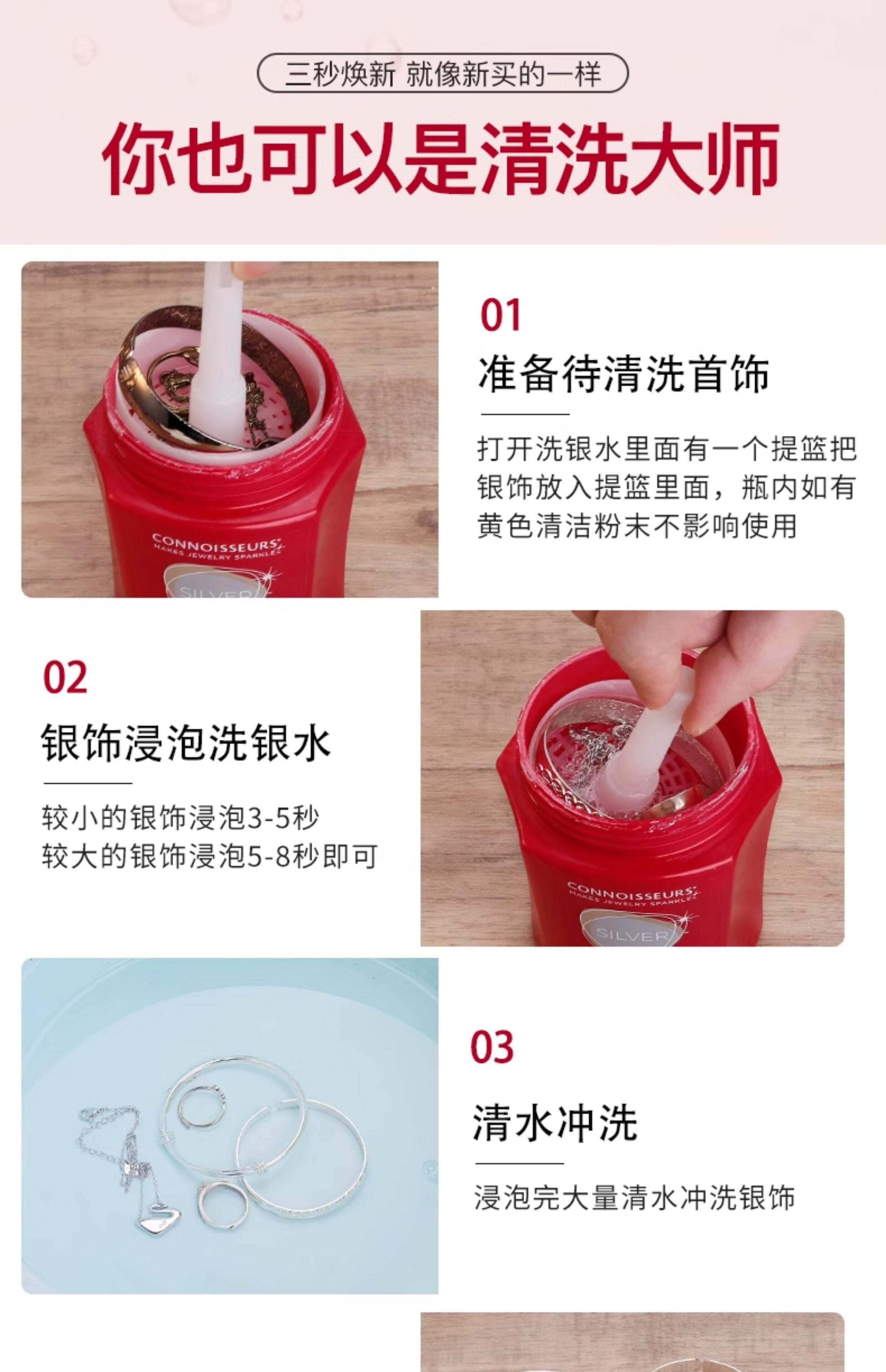 三秒焕新 就像新买的一样

你也可以是清洗大师

CONNOISSEURS
MAKES JEWELRY SPARKLE
SILVER

01

准备待清洗首饰

打开洗银水里面有一个提篮把银饰放入提篮里面，瓶内如有黄色清洁粉末不影响使用

02

银饰浸泡洗银水

较小的银饰浸泡3-5秒
较大的银饰浸泡5-8秒即可

CONNOISSEURS
MAKES JEWELRY SPARKLE
SILVER

03

清水冲洗

浸泡完大量清水冲洗银饰