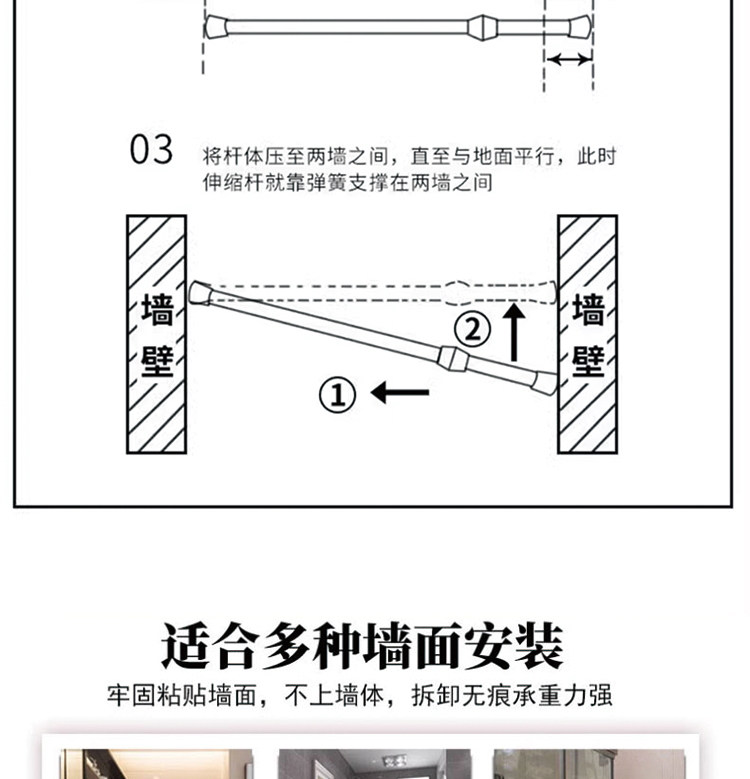 03 将杆体压至两墙之间，直至与地面平行，此时伸缩杆就靠弹簧支撑在两墙之间

墙壁

②

①

墙壁

适合多种墙面安装

牢固粘贴墙面，不上墙体，拆卸无痕承重力强