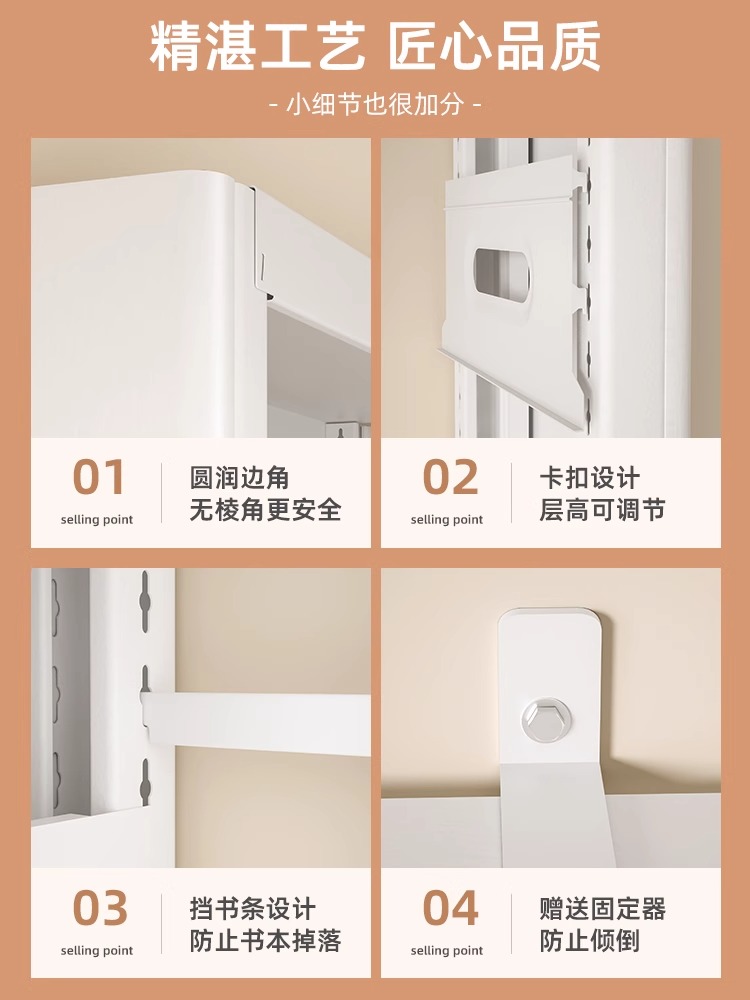 精湛工艺 匠心品质

- 小细节也很加分 -

01
selling point
圆润边角
无棱角更安全

02
selling point
卡扣设计
层高可调节

03
selling point
挡书条设计
防止书本掉落

04
selling point
赠送固定器
防止倾倒