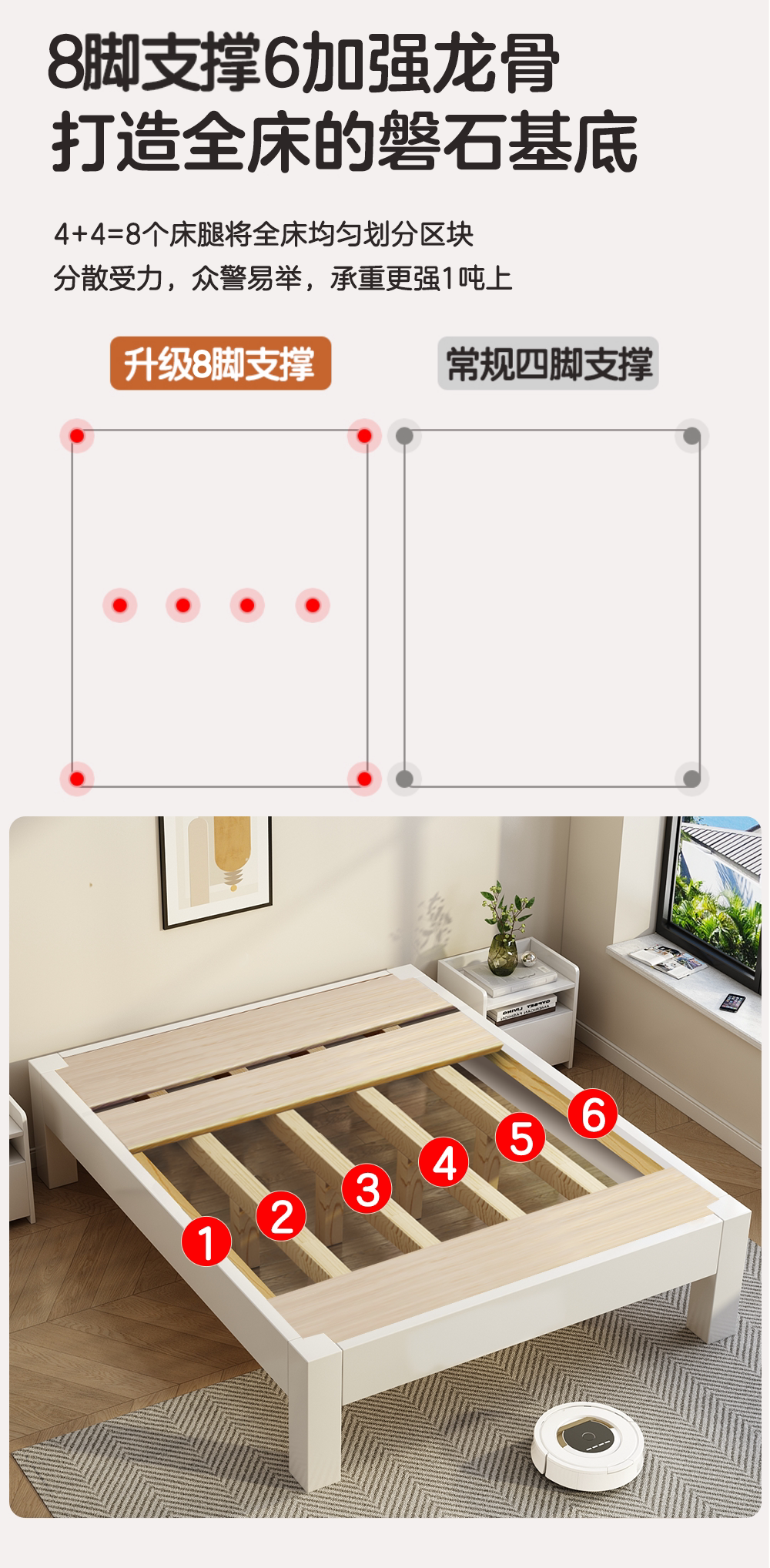 8脚支撑6加强龙骨
打造全床的磐石基底

4+4=8个床腿将全床均匀划分区块
分散受力，众擎易举，承重更强1吨上

升级8脚支撑

常规四脚支撑

1
2
3
4
5
6