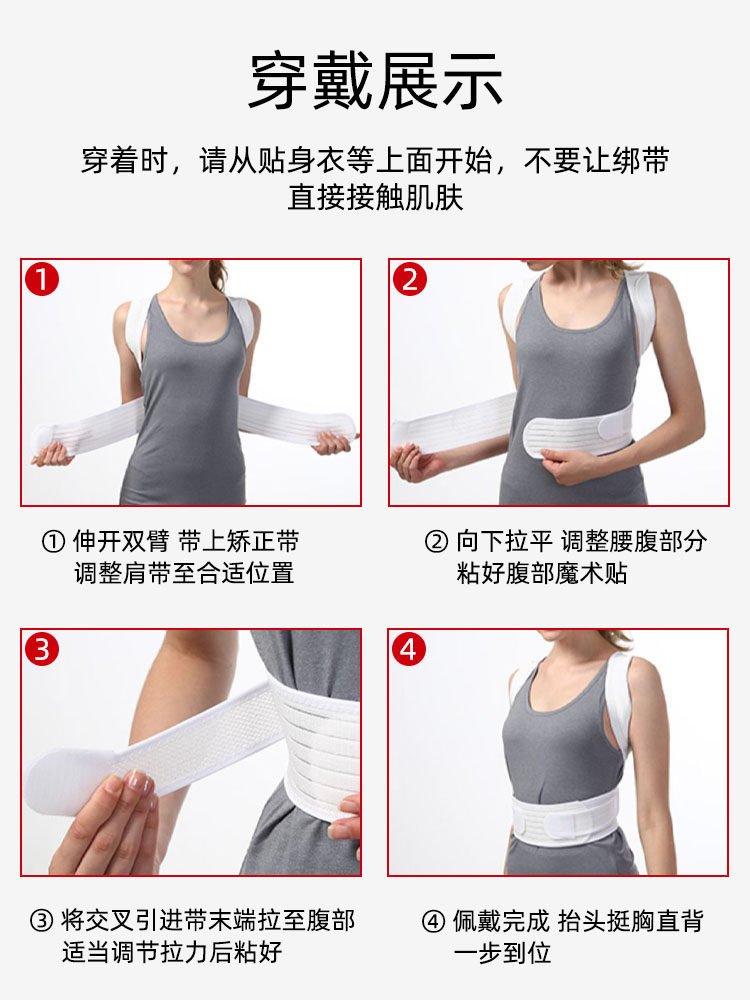 穿戴展示

穿着时，请从贴身衣等上面开始，不要让绑带直接接触肌肤

1

① 伸开双臂 带上矫正带 调整肩带至合适位置

2

② 向下拉平 调整腰腹部分 粘好腹部魔术贴

3

③ 将交叉引进带末端拉至腹部 适当调节拉力后粘好

4

④ 佩戴完成 抬头挺胸直背 一步到位