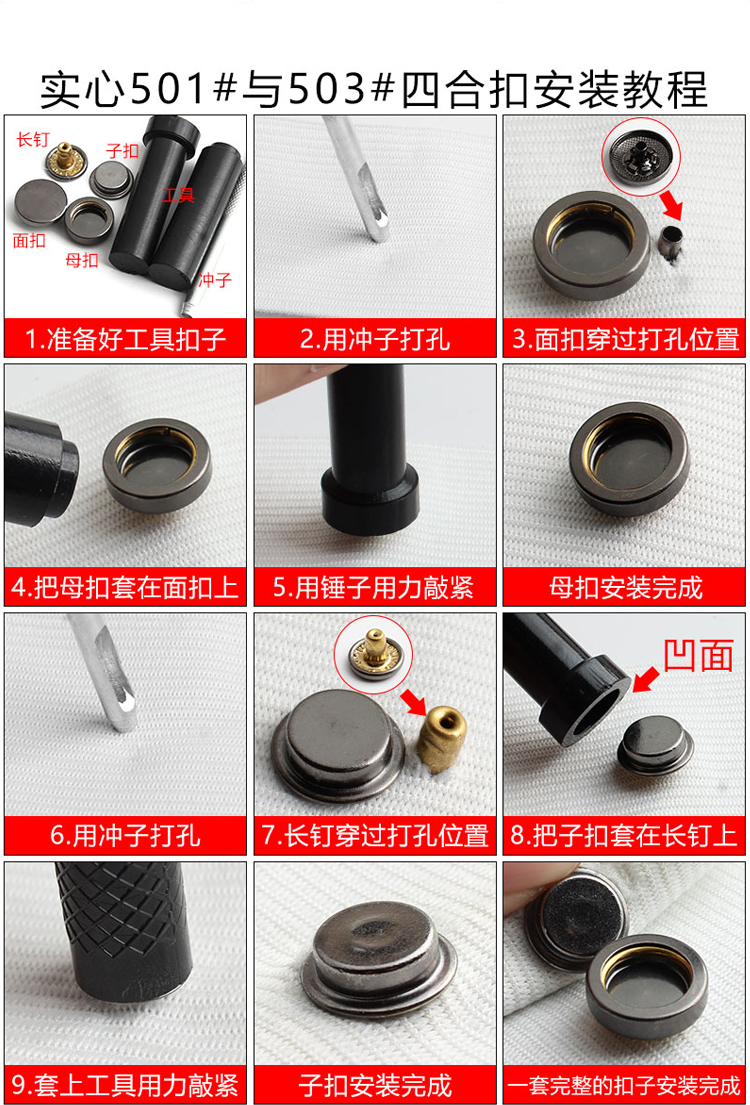 实心501#与503#四合扣安装教程

长钉
子扣
工具
面扣
母扣
冲子

1.准备好工具扣子

2.用冲子打孔

3.面扣穿过打孔位置

4.把母扣套在面扣上

5.用锤子用力敲紧

母扣安装完成

6.用冲子打孔

7.长钉穿过打孔位置

凹面
8.把子扣套在长钉上

9.套上工具用力敲紧

子扣安装完成

一套完整的扣子安装完成