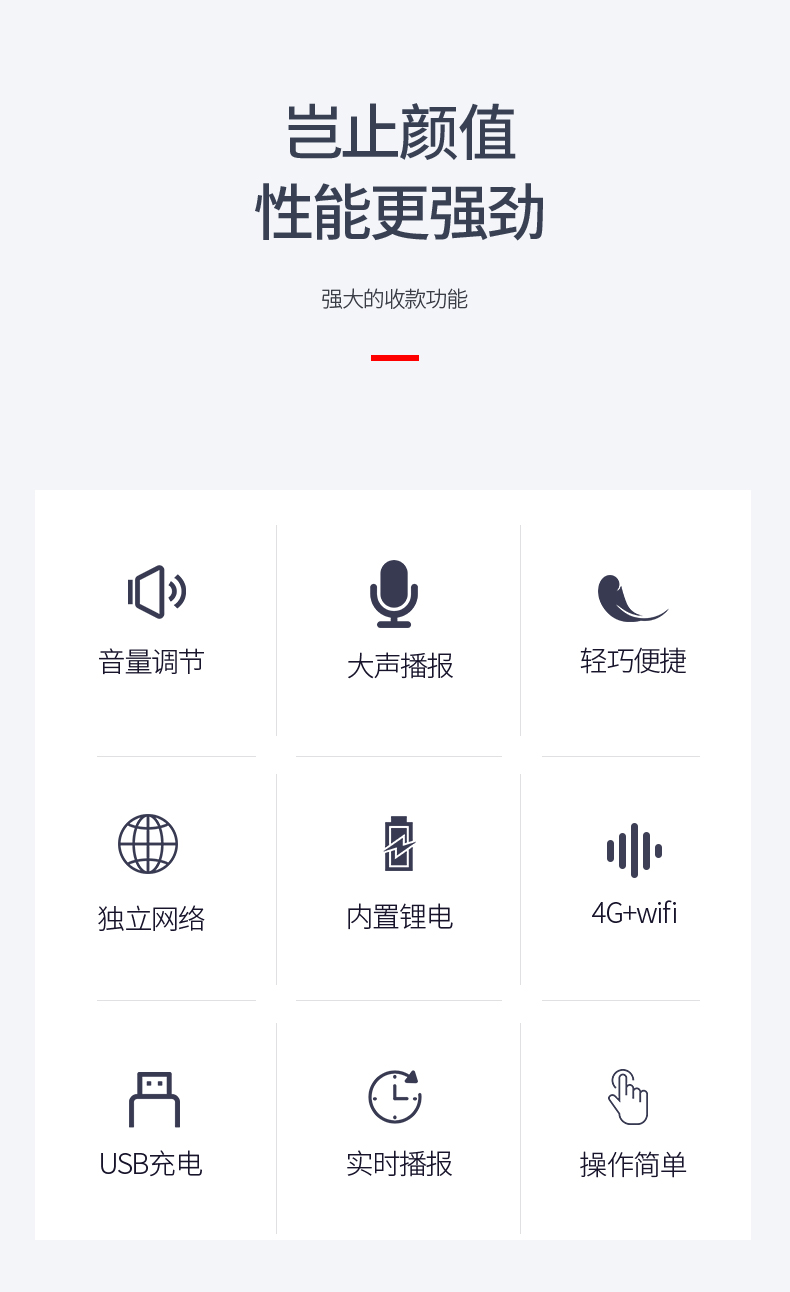 岂止颜值
性能更强劲

强大的收款功能

音量调节

大声播报

轻巧便捷

独立网络

内置锂电

4G+wifi

USB充电

实时播报

操作简单