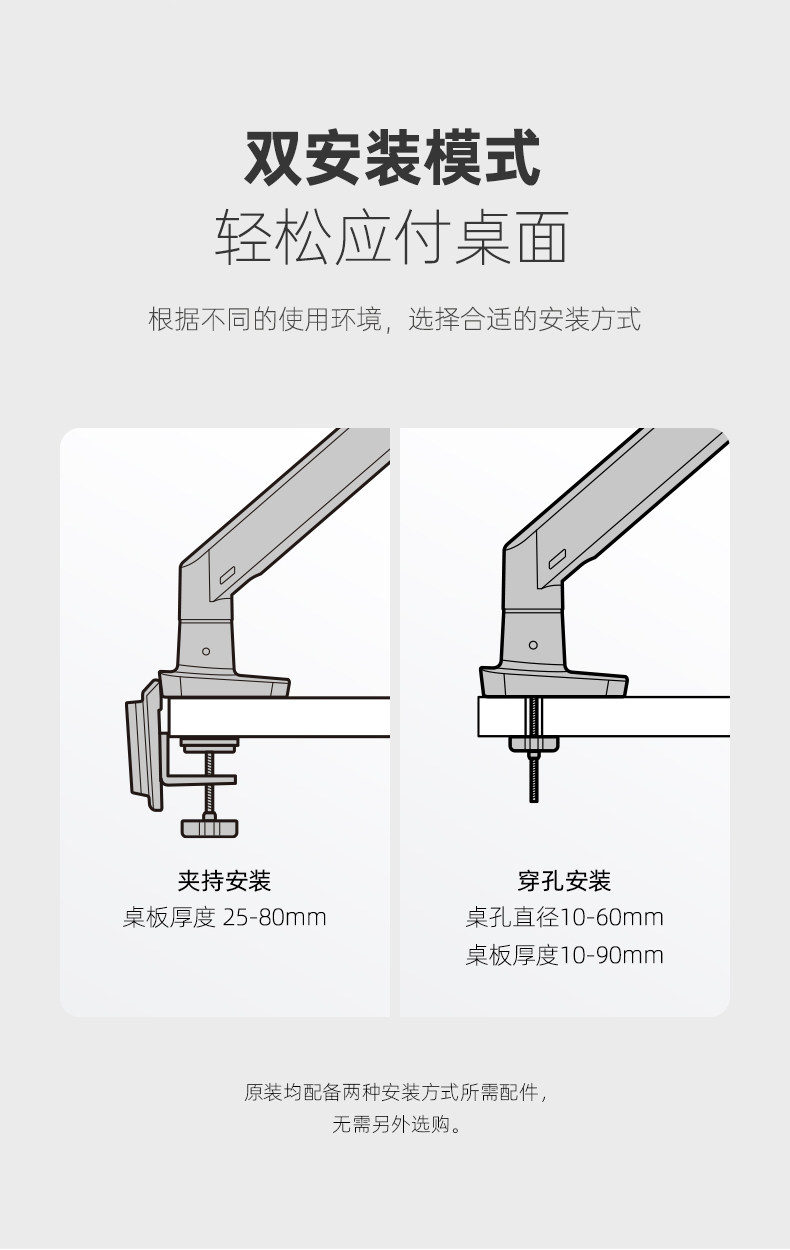 双安装模式
轻松应付桌面

根据不同的使用环境，选择合适的安装方式

夹持安装
桌板厚度 25-80mm

穿孔安装
桌孔直径10-60mm
桌板厚度10-90mm

原装均配备两种安装方式所需配件，
无需另外选购。