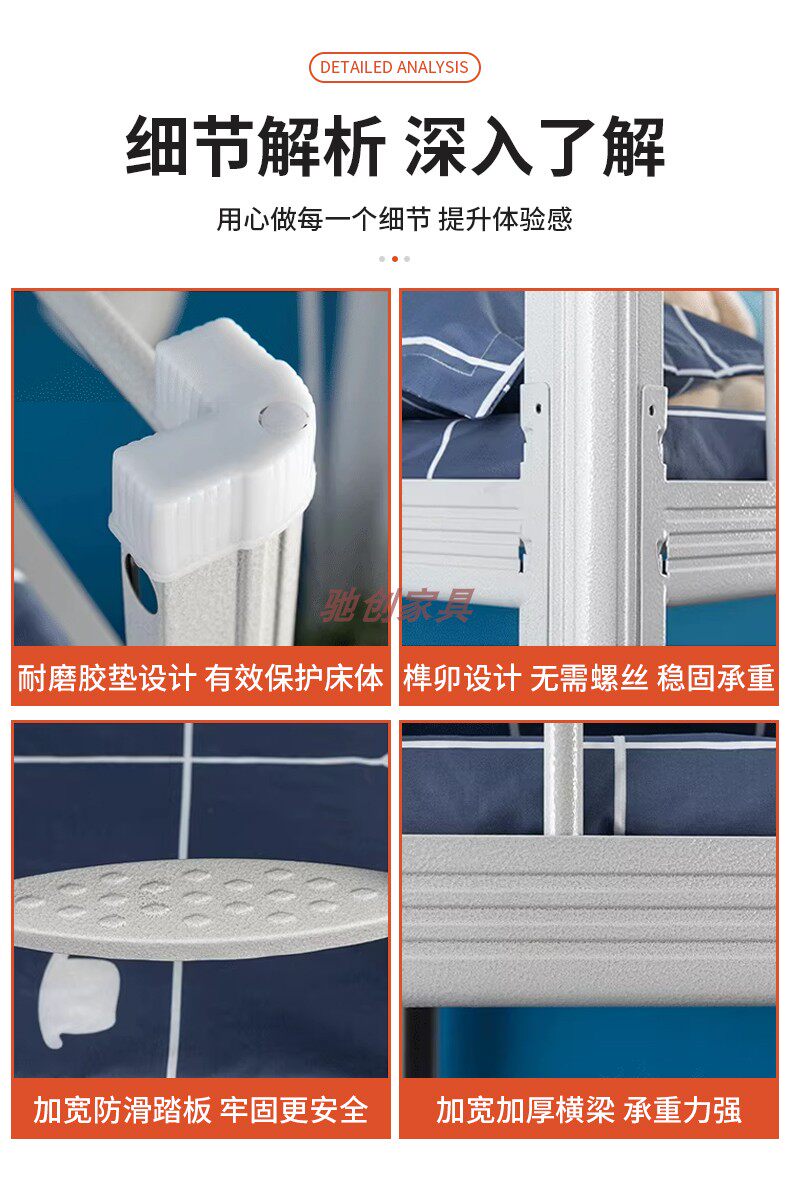 DETAILED ANALYSIS

细节解析 深入了解

用心做每一个细节 提升体验感

驰创家具

耐磨胶垫设计 有效保护床体

榫卯设计 无需螺丝 稳固承重

加宽防滑踏板 牢固更安全

加宽加厚横梁 承重力强