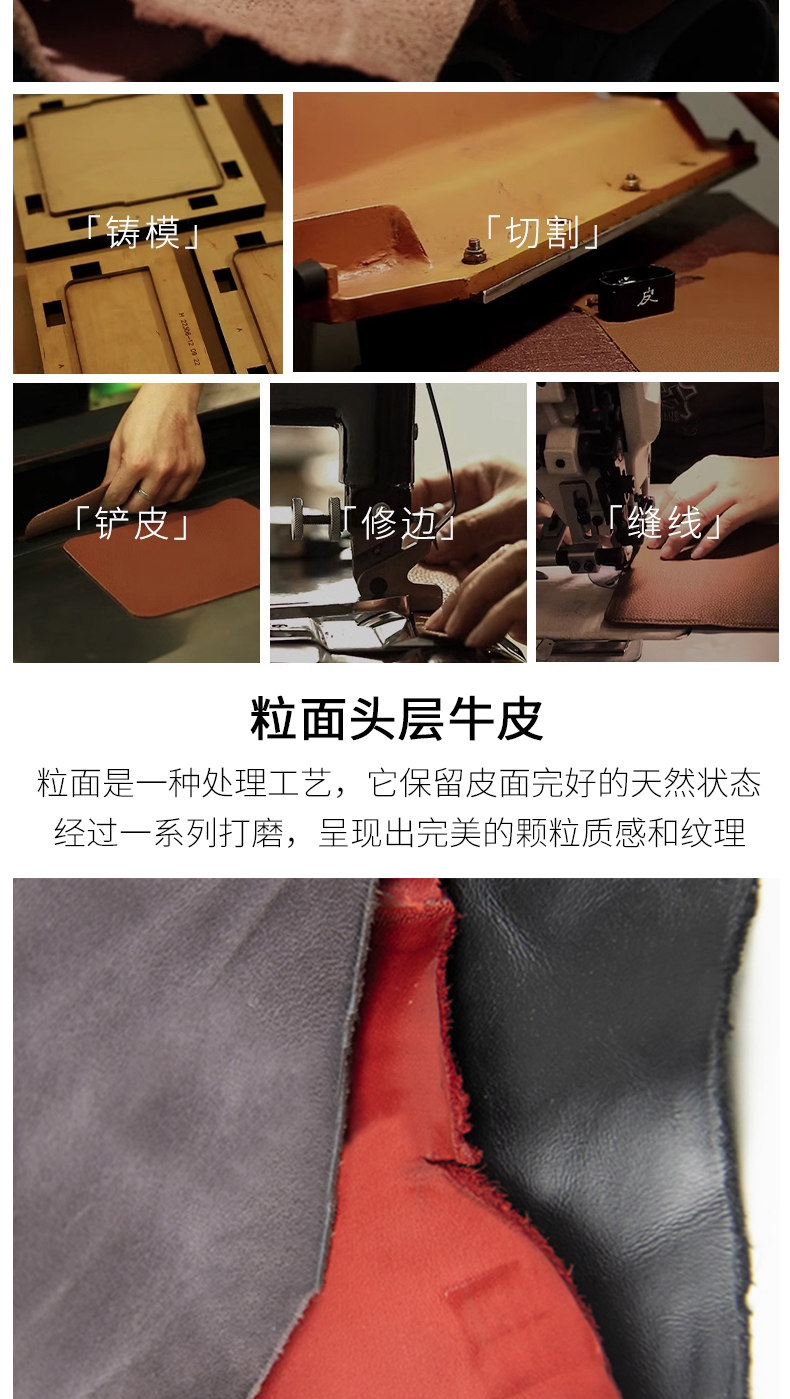 「铸模」

「切割」

皮

「铲皮」

「修边」

「缝线」

粒面头层牛皮

粒面是一种处理工艺，它保留皮面完好的天然状态
经过一系列打磨，呈现出完美的颗粒质感和纹理