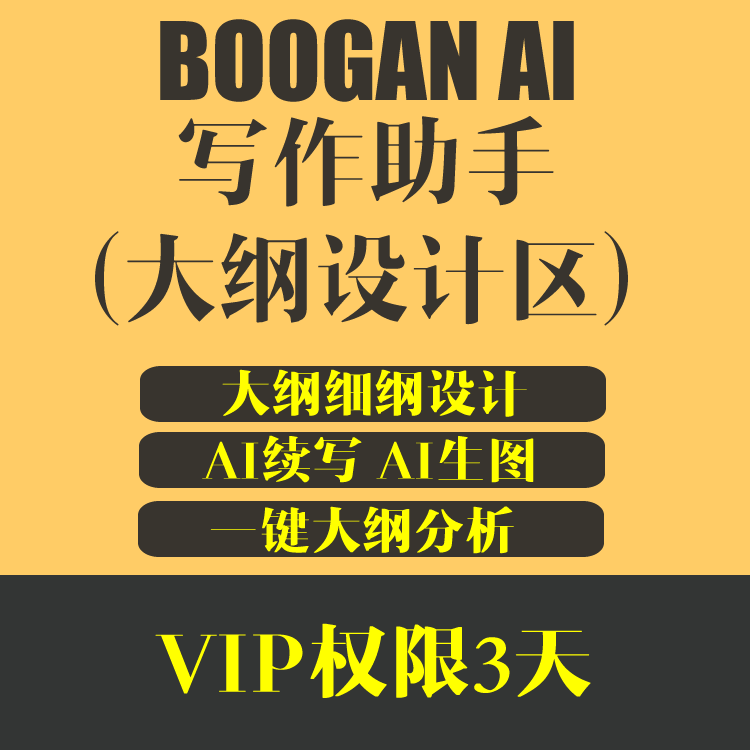 BOOGAN AI
写作助手
(大纲设计区)

大纲细纲设计

AI续写 AI生图

一键大纲分析

VIP权限3天