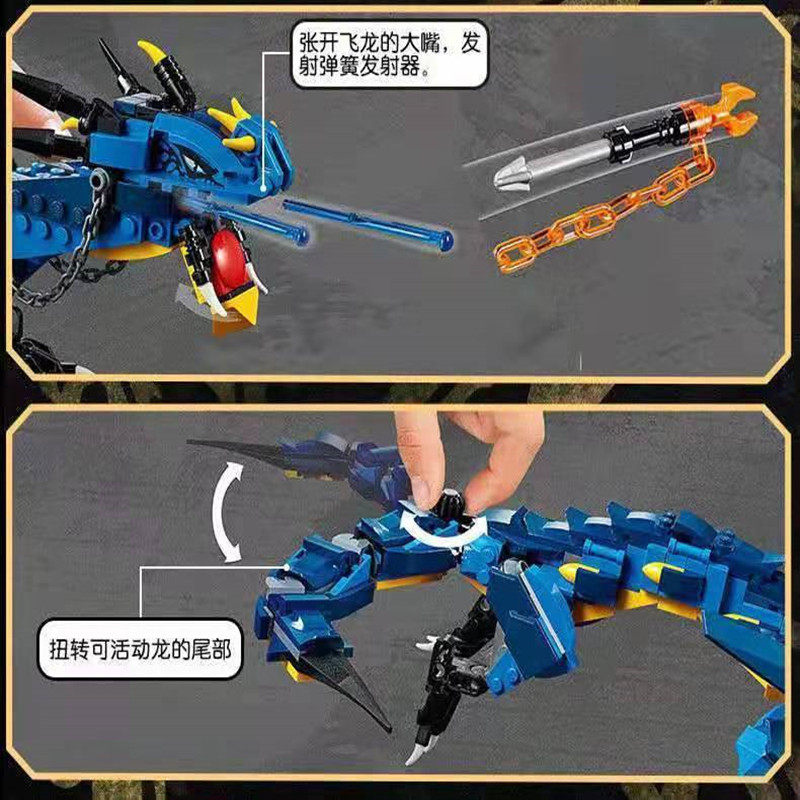 张开飞龙的大嘴，发射弹簧发射器。

扭转可活动龙的尾部