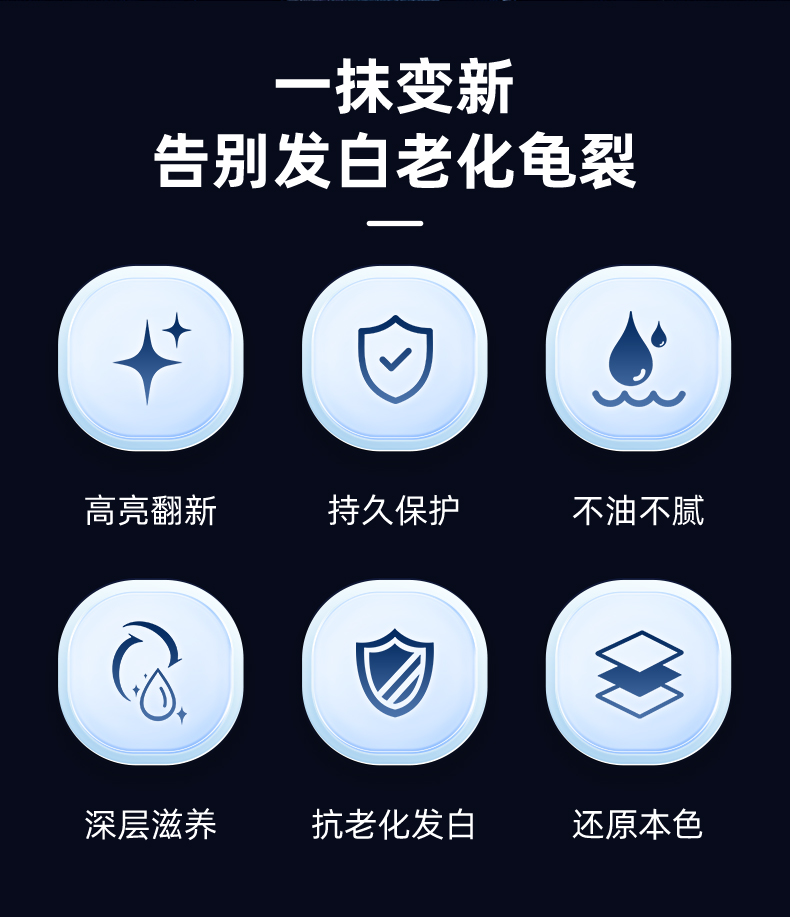 一抹变新
告别发白老化龟裂

高亮翻新

持久保护

不油不腻

深层滋养

抗老化发白

还原本色