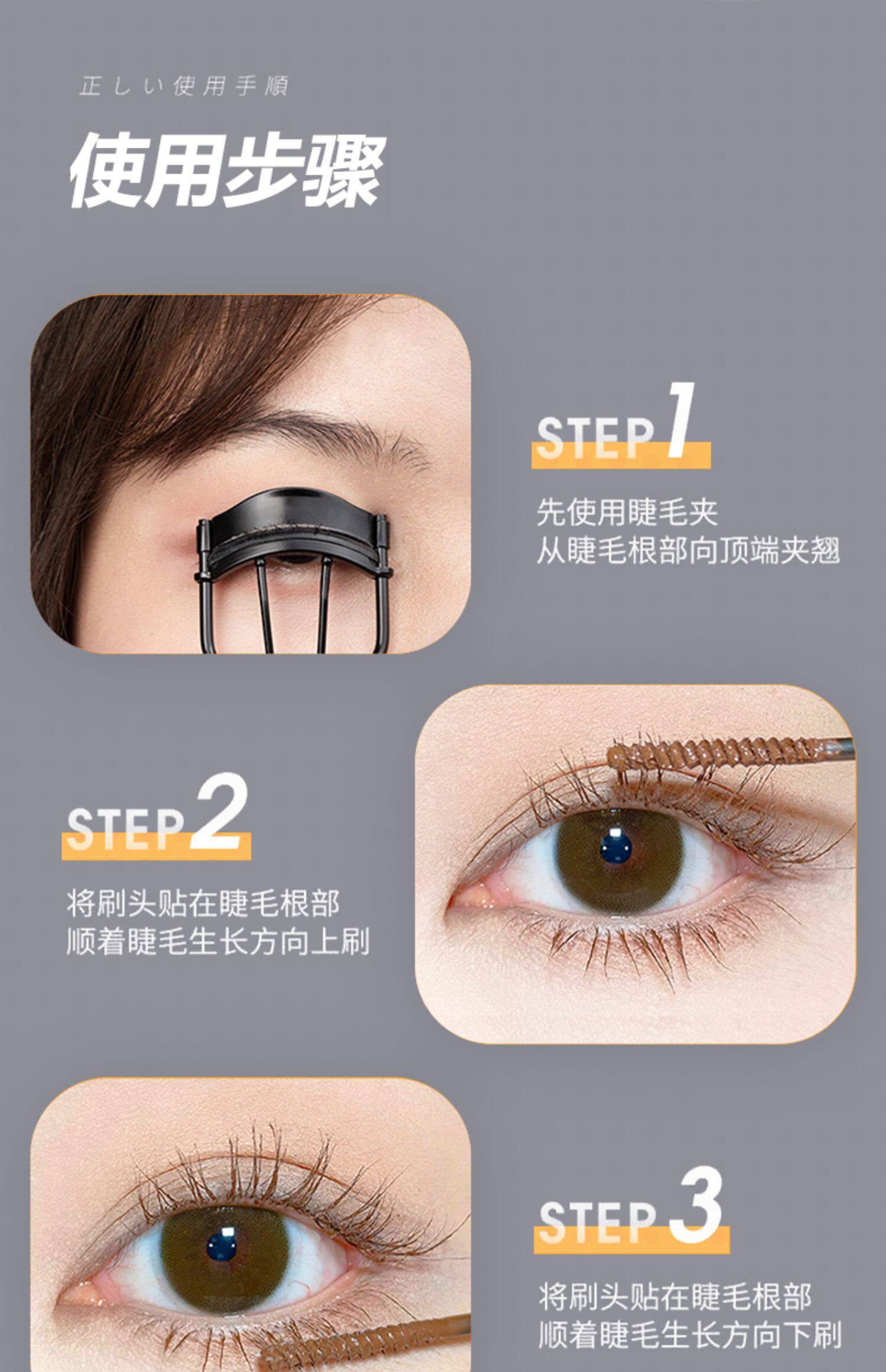 正しい使用手順

使用步骤

STEP 1

先使用睫毛夹
从睫毛根部向顶端夹翘

STEP 2

将刷头贴在睫毛根部
顺着睫毛生长方向上刷

STEP 3

将刷头贴在睫毛根部
顺着睫毛生长方向下刷