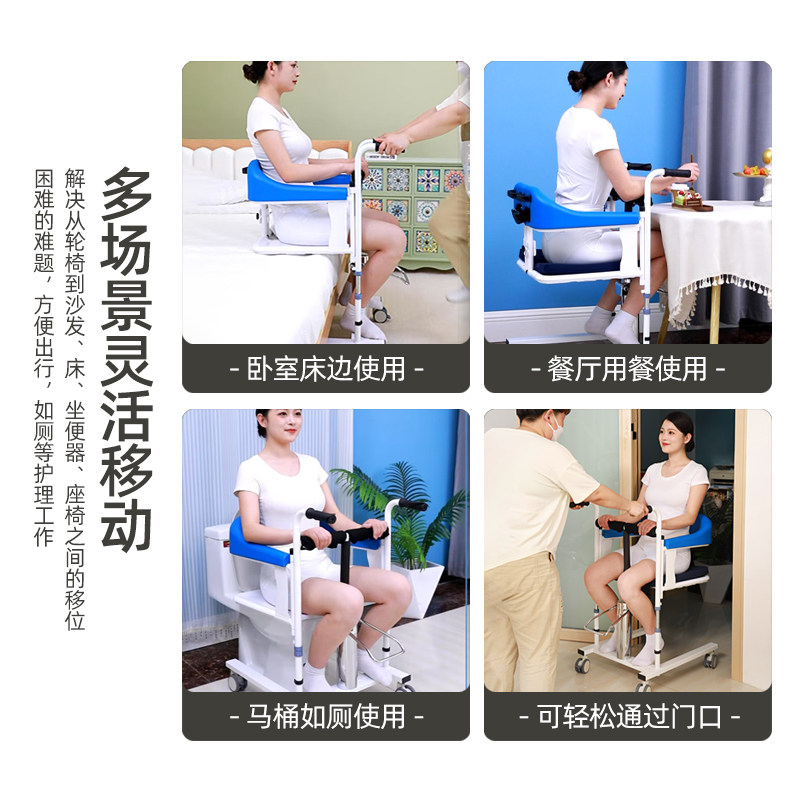 多场景灵活移动

解决从轮椅到沙发、床、坐便器、座椅之间的移位困难的难题，方便出行，如厕等护理工作

- 卧室床边使用 -

- 餐厅用餐使用 -

- 马桶如厕使用 -

- 可轻松通过门口 -