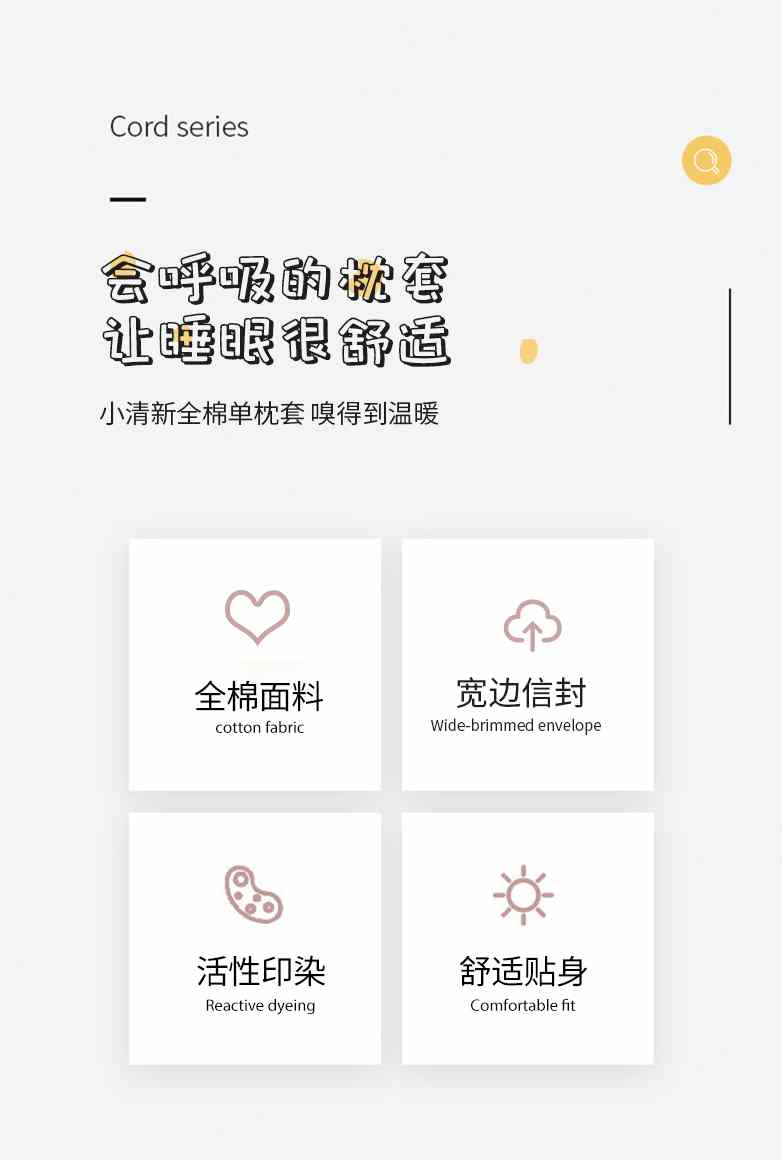 Cord series

会呼吸的枕套
让睡眠很舒适

小清新全棉单枕套 嗅得到温暖

全棉面料
cotton fabric

宽边信封
Wide-brimmed envelope

活性印染
Reactive dyeing

舒适贴身
Comfortable fit