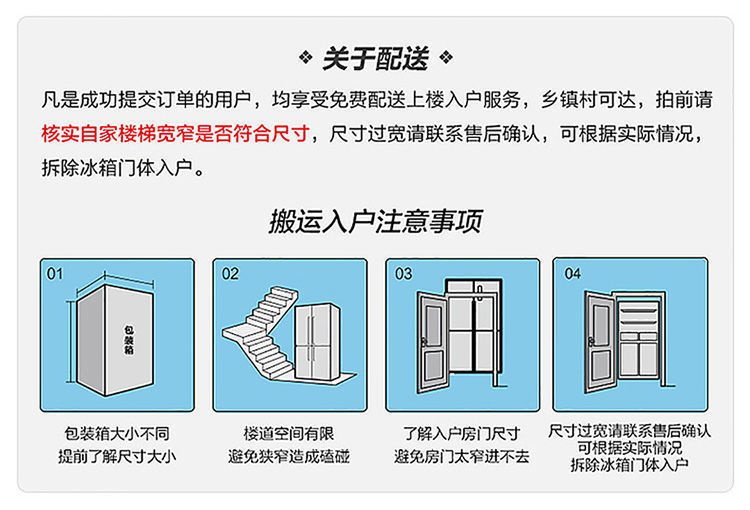 ❖ 关于配送 ❖

凡是成功提交订单的用户，均享受免费配送上楼入户服务，乡镇村可达，拍前请核实自家楼梯宽窄是否符合尺寸，尺寸过宽请联系售后确认，可根据实际情况，拆除冰箱门体入户。

搬运入户注意事项

01

包装箱

包装箱大小不同
提前了解尺寸大小

02

楼道空间有限
避免狭窄造成磕碰

03

了解入户房门尺寸
避免房门太窄进不去

04

尺寸过宽请联系售后确认
可根据实际情况
拆除冰箱门体入户