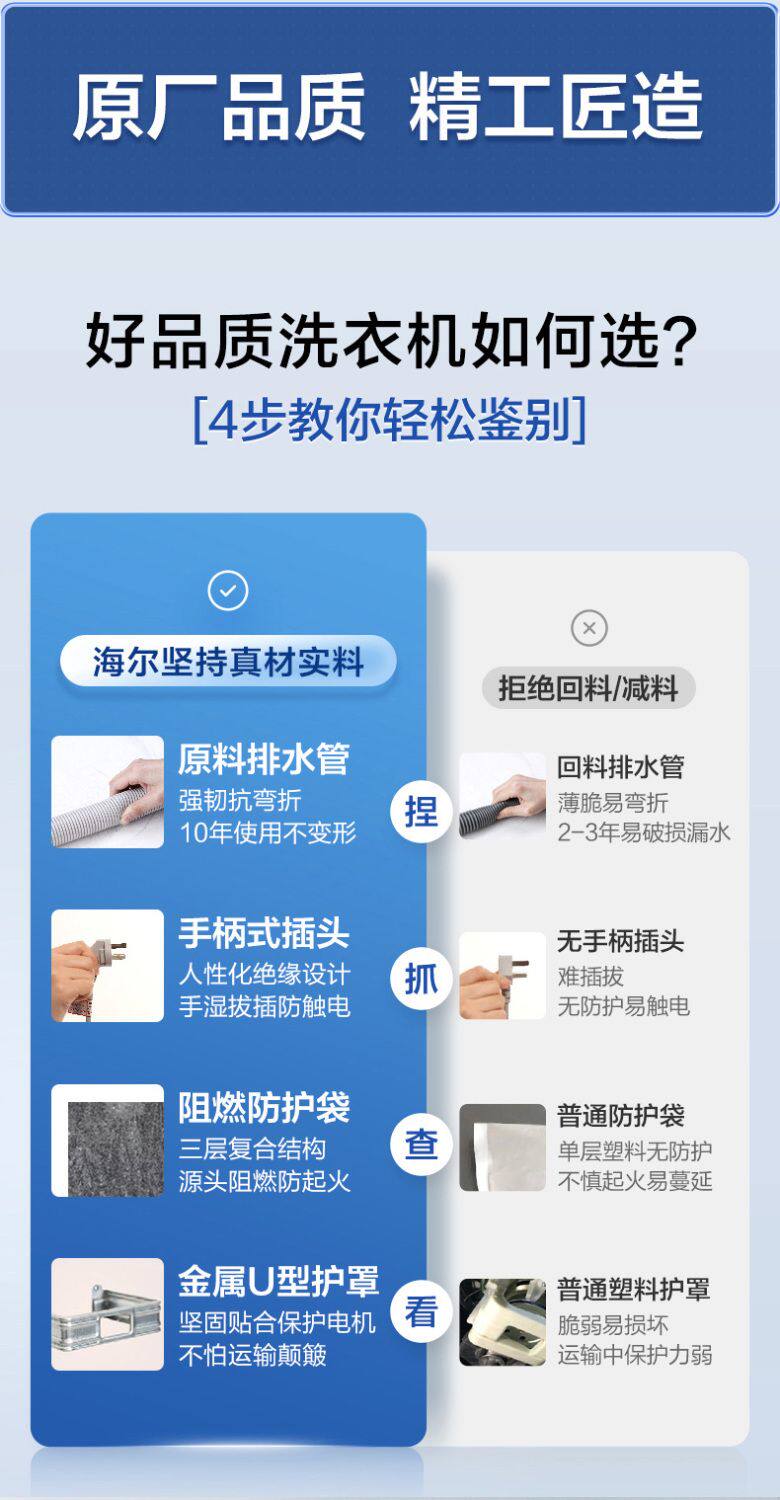 原厂品质 精工匠造

好品质洗衣机如何选?
[4步教你轻松鉴别]

海尔坚持真材实料

原料排水管
强韧抗弯折
10年使用不变形

手柄式插头
人性化绝缘设计
手湿拔插防触电

阻燃防护袋
三层复合结构
源头阻燃防起火

金属U型护罩
坚固贴合保护电机
不怕运输颠簸

捏
抓
查
看

拒绝回料/减料

回料排水管
薄脆易弯折
2-3年易破损漏水

无手柄插头
难插拔
无防护易触电

普通防护袋
单层塑料无防护
不慎起火易蔓延

普通塑料护罩
脆弱易损坏
运输中保护力弱