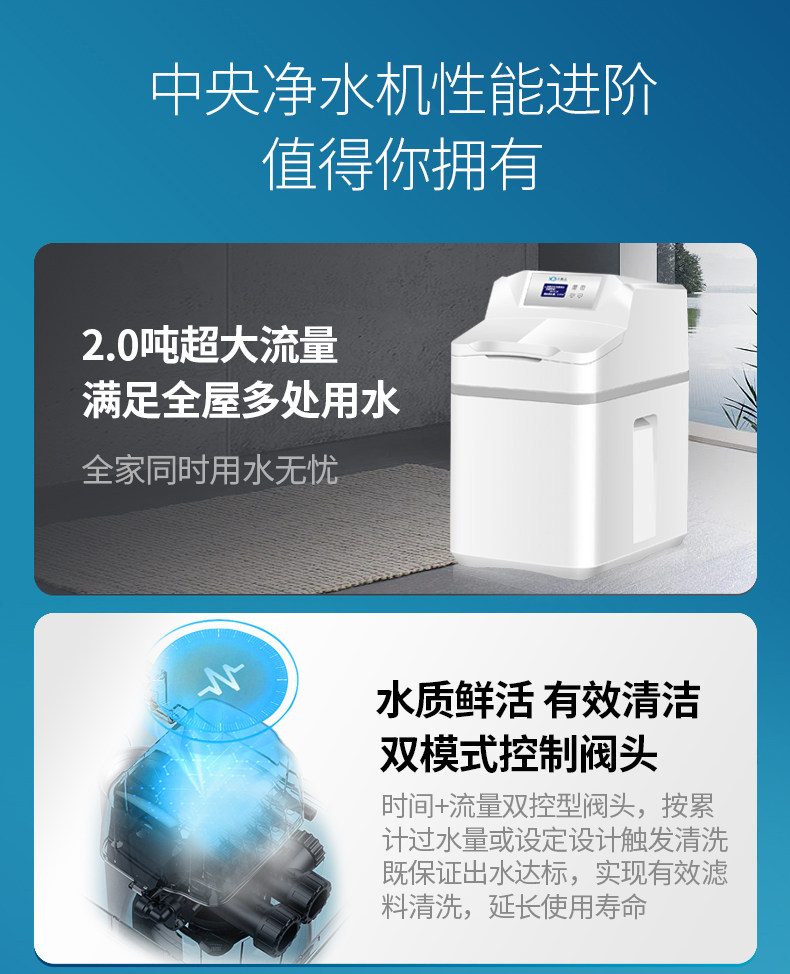 中央净水机性能进阶
值得你拥有

2.0吨超大流量
满足全屋多处用水

全家同时用水无忧

水质鲜活 有效清洁
双模式控制阀头

时间+流量双控型阀头，按累计过水量或设定设计触发清洗既保证出水达标，实现有效滤料清洗，延长使用寿命