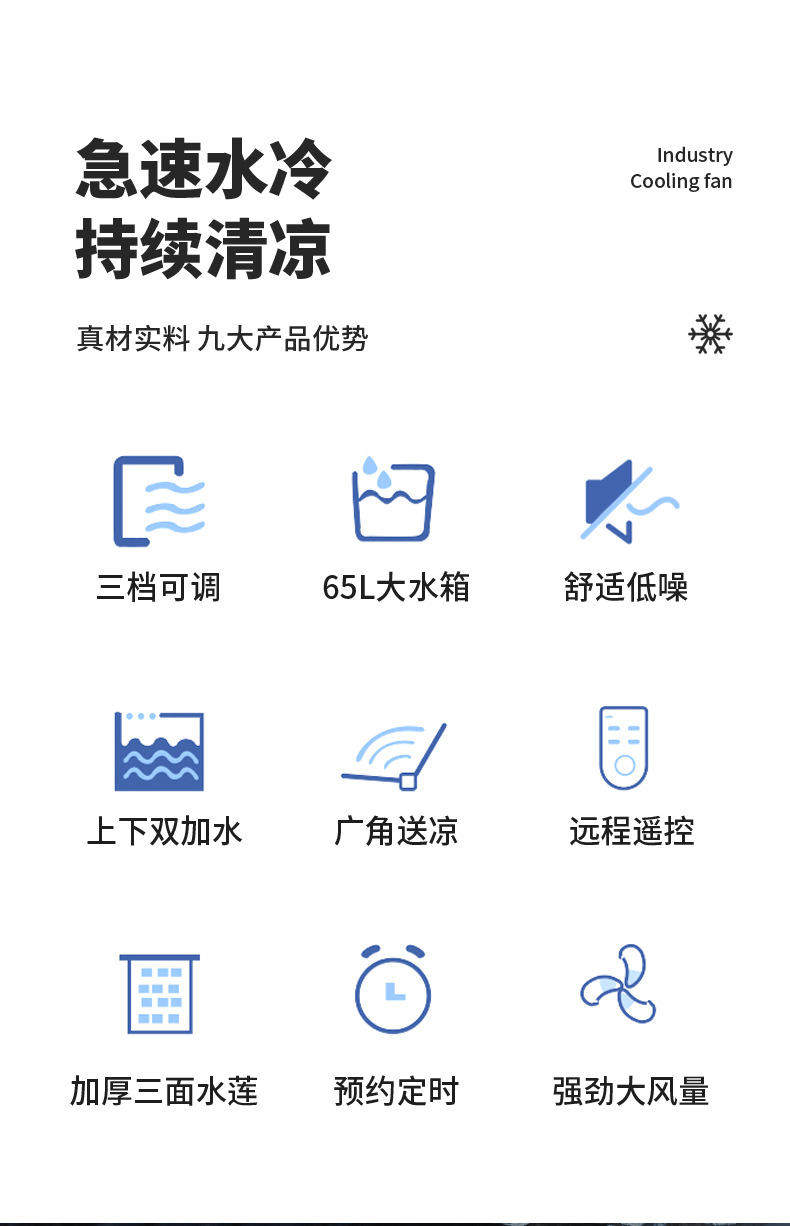 急速水冷
持续清凉

Industry
Cooling fan

真材实料 九大产品优势

三档可调

65L大水箱

舒适低噪

上下双加水

广角送凉

远程遥控

加厚三面水莲

预约定时

强劲大风量