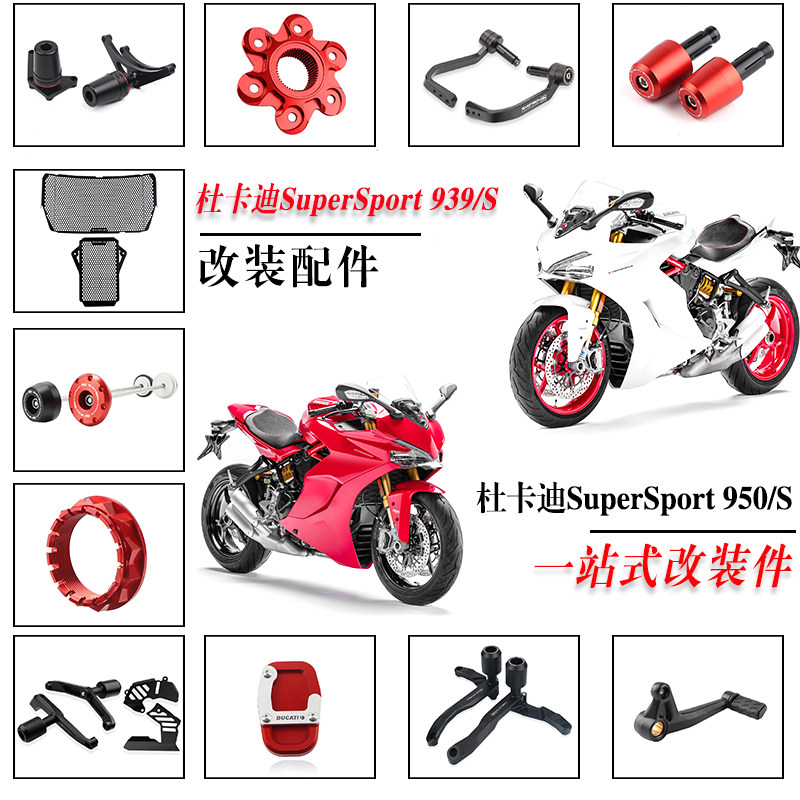 杜卡迪SuperSport 939/S

改装配件

杜卡迪SuperSport 950/S

一站式改装件

DUCATI