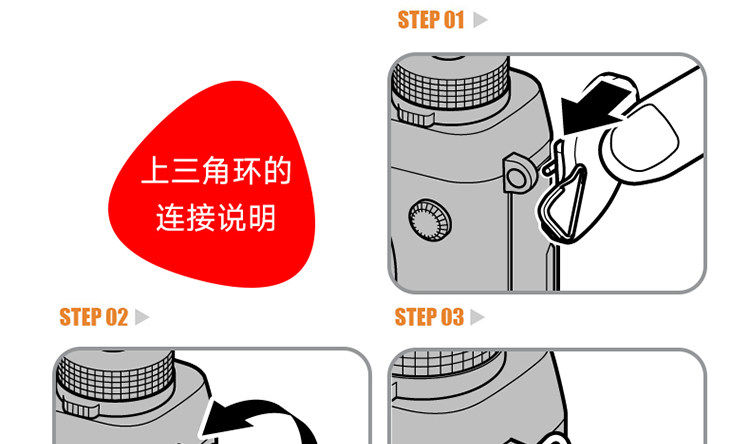 STEP 01

上三角环的
连接说明

STEP 02

STEP 03