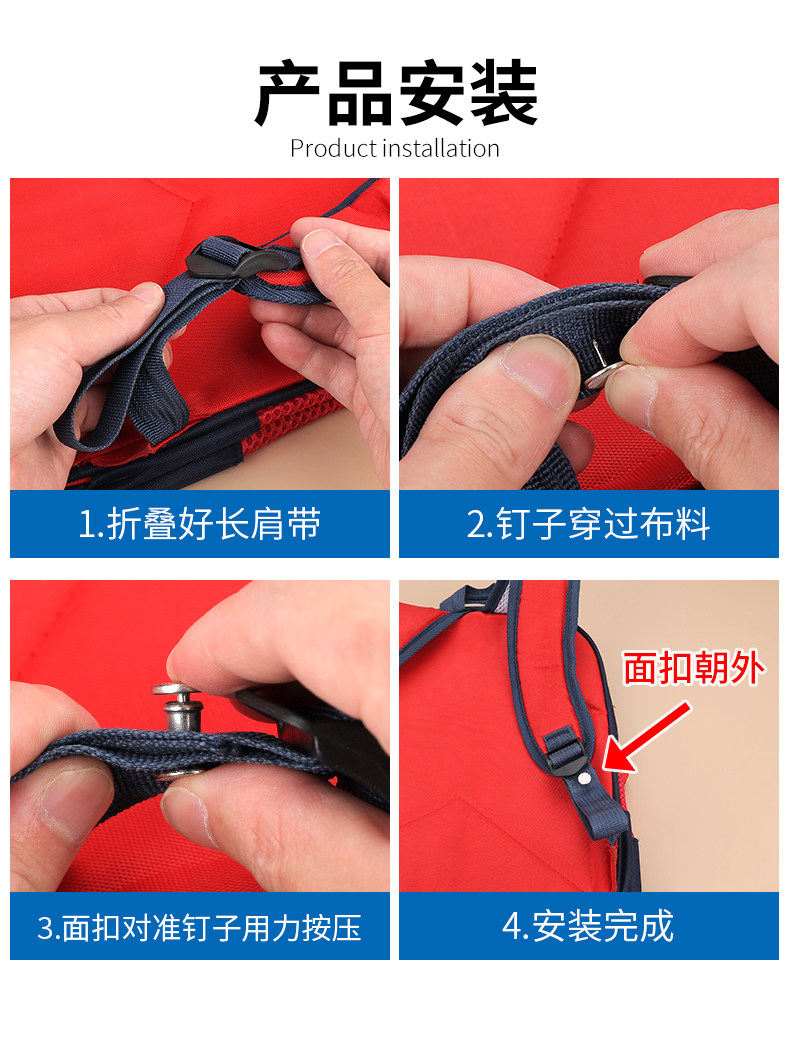 产品安装
Product installation

1.折叠好长肩带

2.钉子穿过布料

3.面扣对准钉子用力按压

面扣朝外

4.安装完成