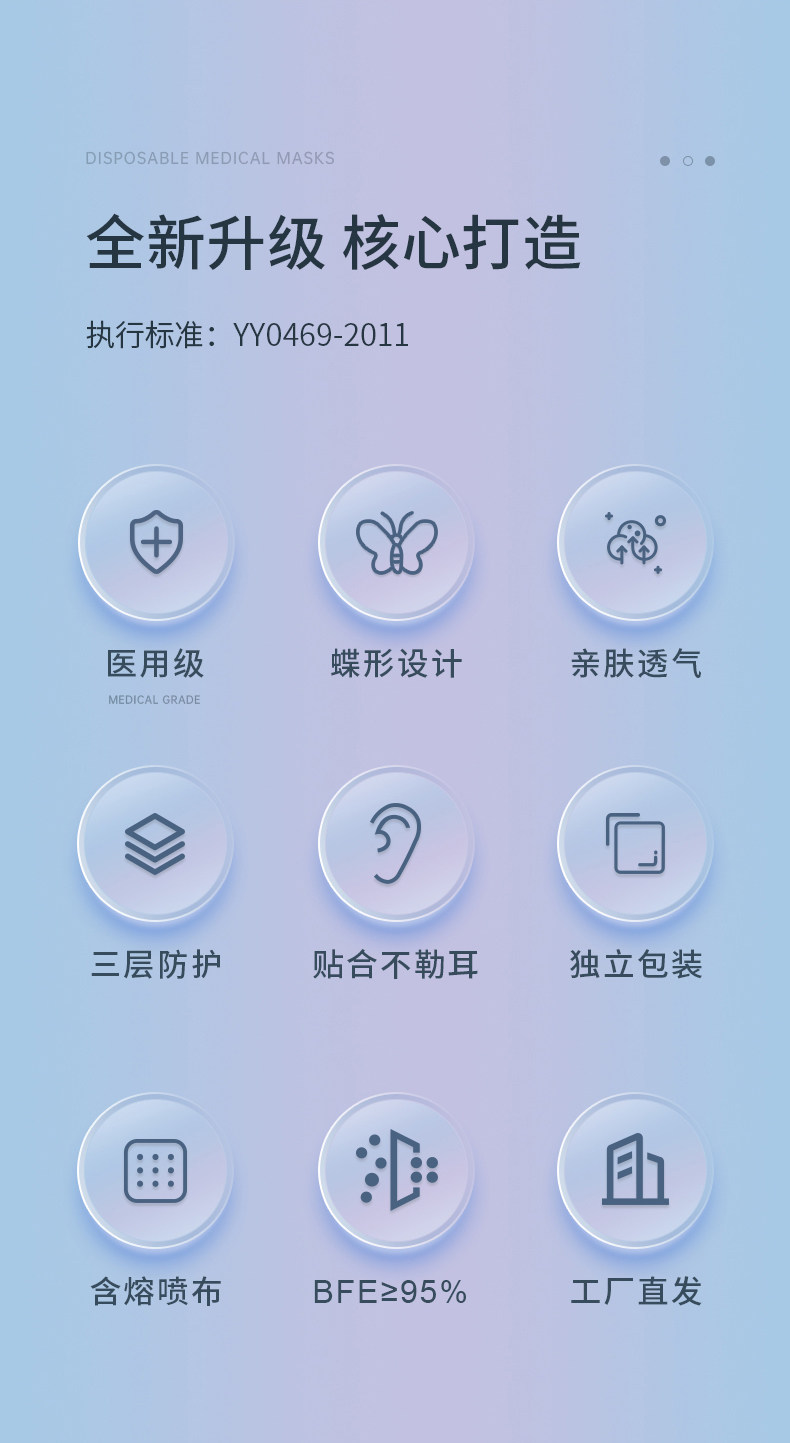 DISPOSABLE MEDICAL MASKS

全新升级 核心打造

执行标准：YY0469-2011

医用级
MEDICAL GRADE

蝶形设计

亲肤透气

三层防护

贴合不勒耳

独立包装

含熔喷布

BFE≥95%

工厂直发