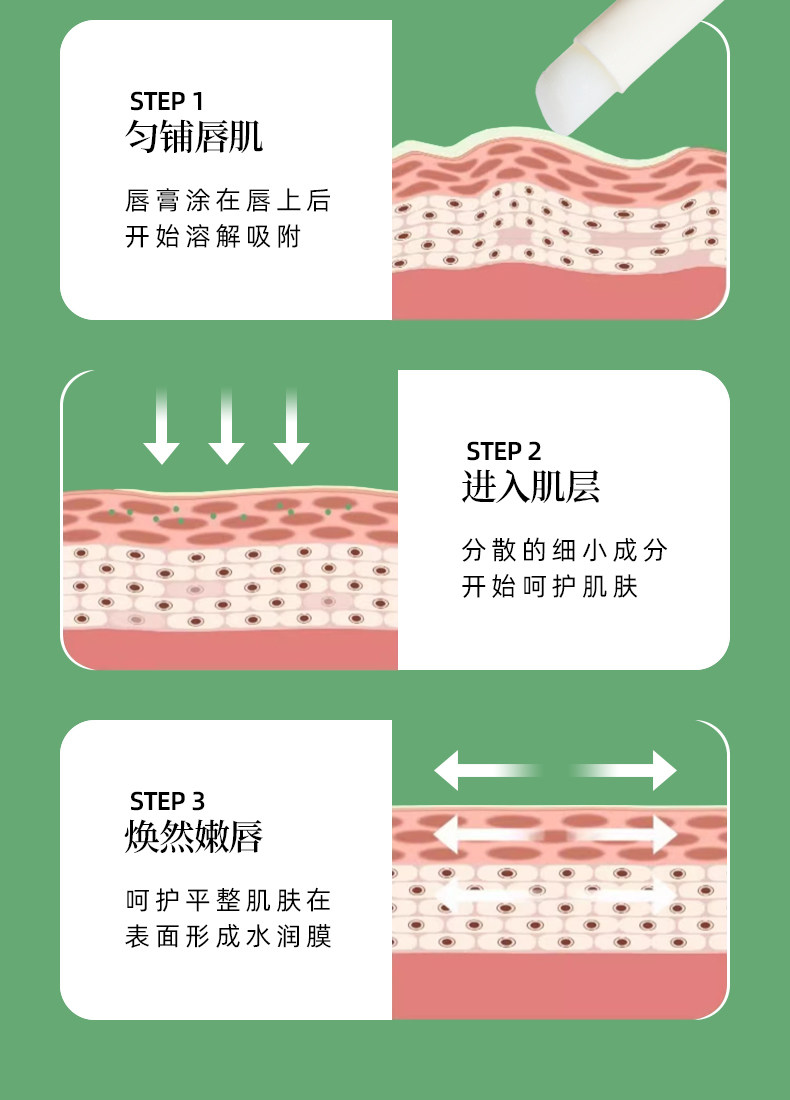 STEP 1
匀铺唇肌

唇膏涂在唇上后
开始溶解吸附

STEP 2
进入肌层

分散的细小成分
开始呵护肌肤

STEP 3
焕然嫩唇

呵护平整肌肤在
表面形成水润膜