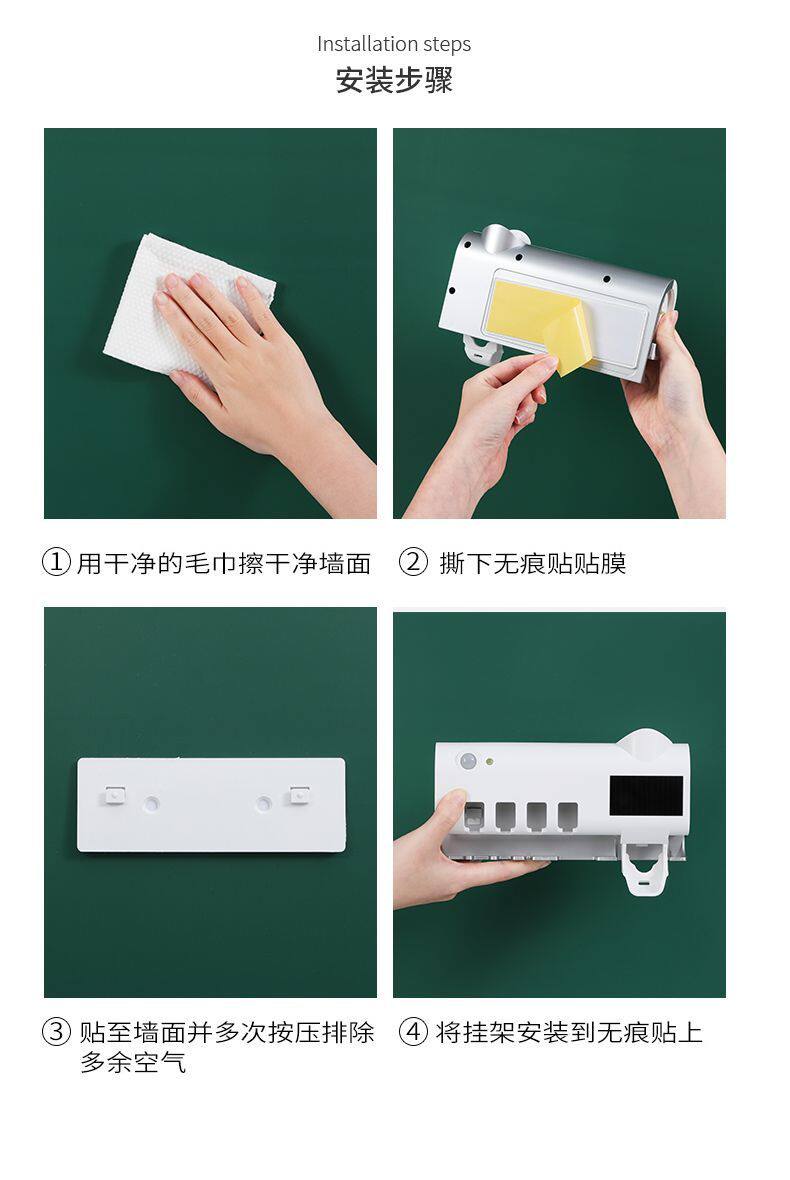 Installation steps
安装步骤

① 用干净的毛巾擦干净墙面

② 撕下无痕贴贴膜

③ 贴至墙面并多次按压排除多余空气

④ 将挂架安装到无痕贴上