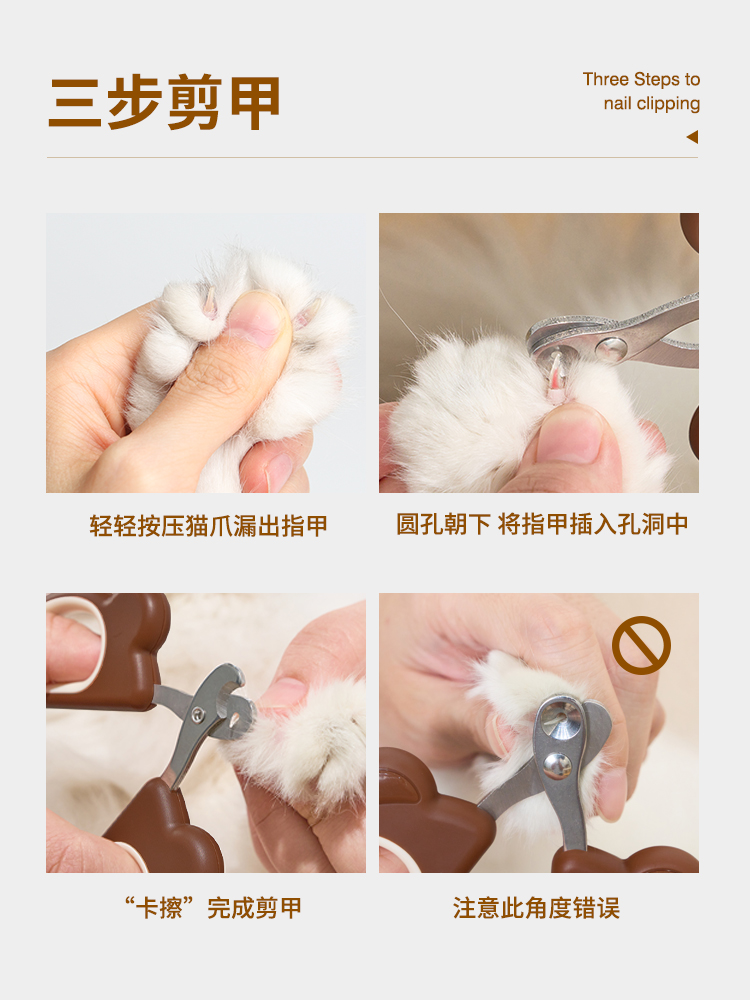 三步剪甲

Three Steps to nail clipping

轻轻按压猫爪漏出指甲

圆孔朝下 将指甲插入孔洞中

“卡擦”完成剪甲

注意此角度错误