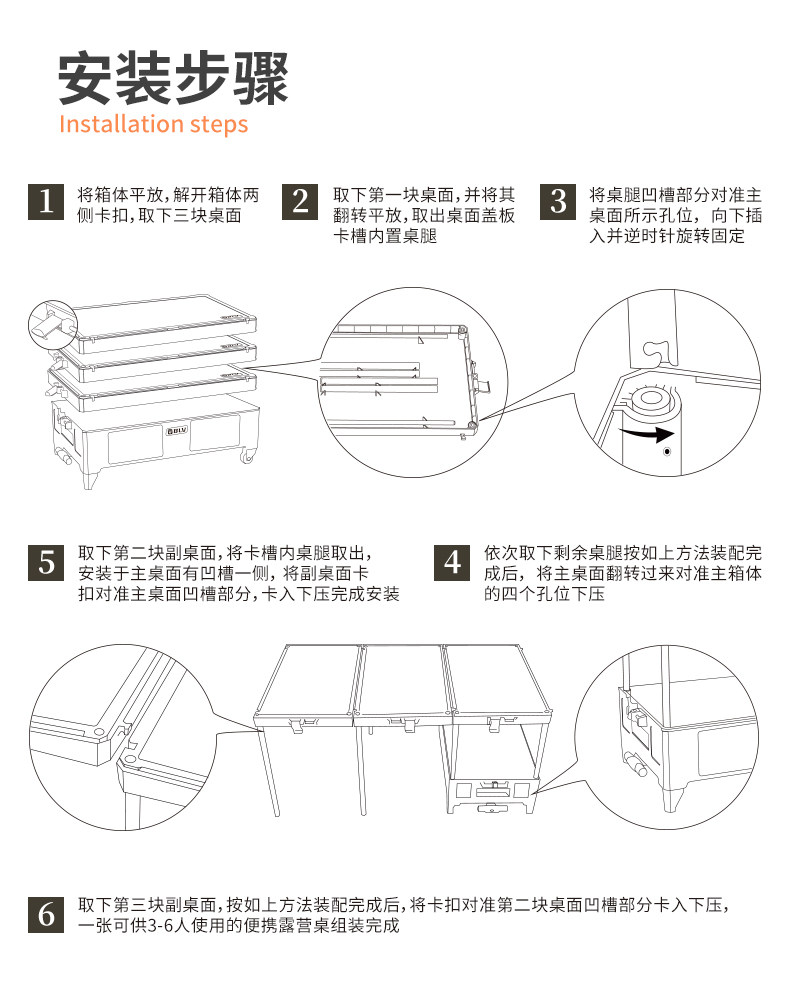 安装步骤
Installation steps

1 将箱体平放，解开箱体两侧卡扣，取下三块桌面

2 取下第一块桌面，并将其翻转平放，取出桌面盖板卡槽内置桌腿

3 将桌腿凹槽部分对准主桌面所示孔位，向下插入并逆时针旋转固定

5 取下第二块副桌面，将卡槽内桌腿取出，安装于主桌面有凹槽一侧，将副桌面卡扣对准主桌面凹槽部分，卡入下压完成安装

4 依次取下剩余桌腿按如上方法装配完成后，将主桌面翻转过来对准主箱体的四个孔位下压

6 取下第三块副桌面，按如上方法装配完成后，将卡扣对准第二块桌面凹槽部分卡入下压，一张可供3-6人使用的便携露营桌组装完成