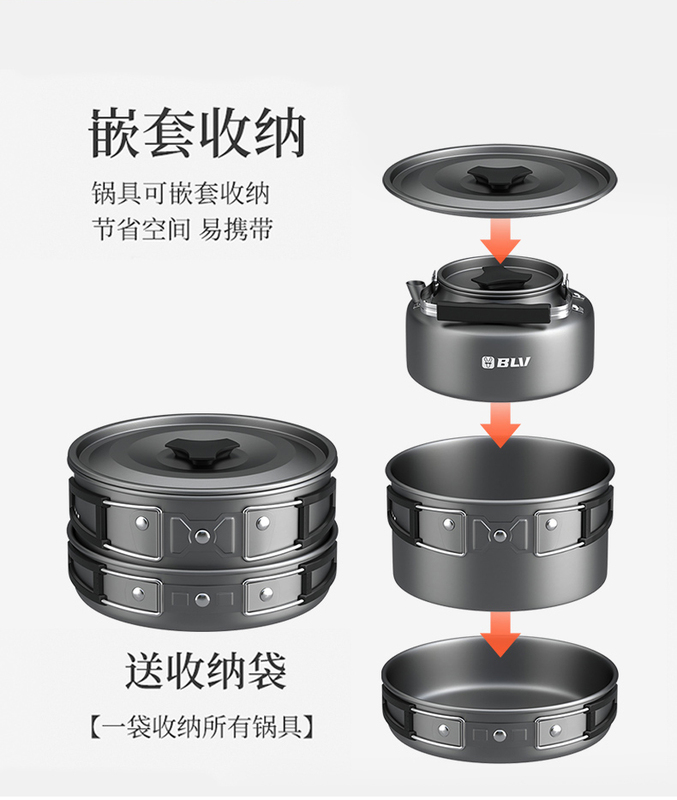 嵌套收纳

锅具可嵌套收纳
节省空间 易携带

BLV

送收纳袋

【一袋收纳所有锅具】