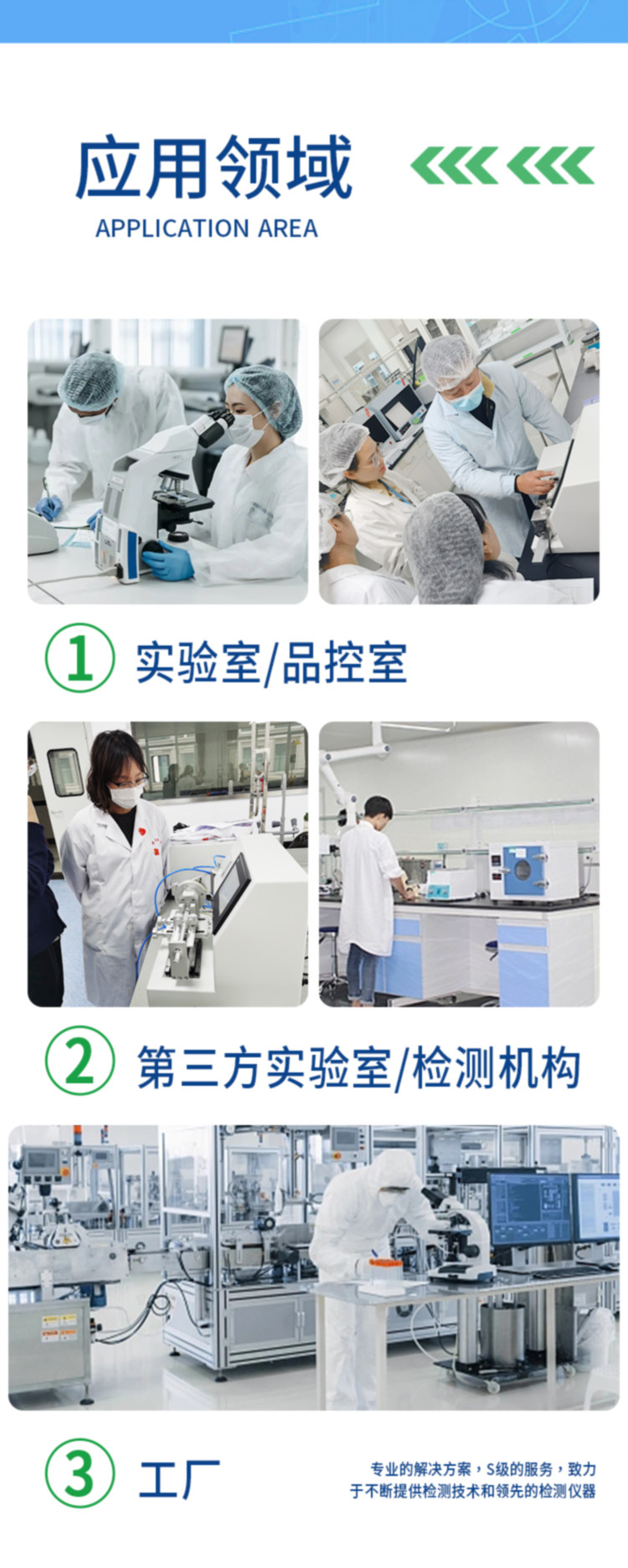 应用领域
APPLICATION AREA

1 实验室/品控室

2 第三方实验室/检测机构

3 工厂

专业的解决方案，S级的服务，致力于不断提供检测技术和领先的检测仪器