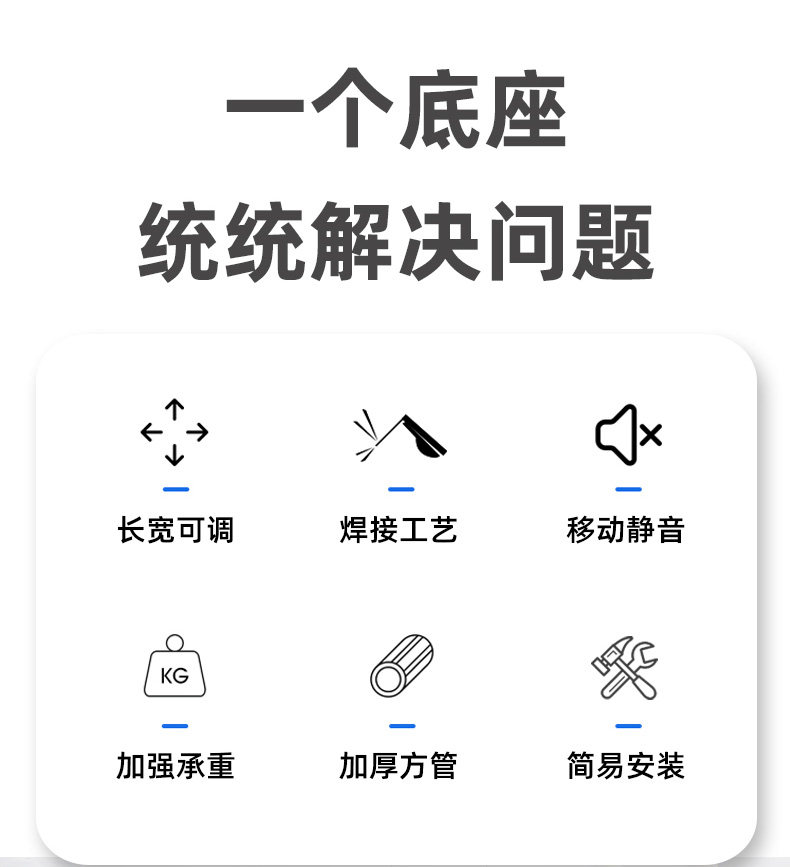 一个底座
统统解决问题

长宽可调

焊接工艺

移动静音

KG

加强承重

加厚方管

简易安装