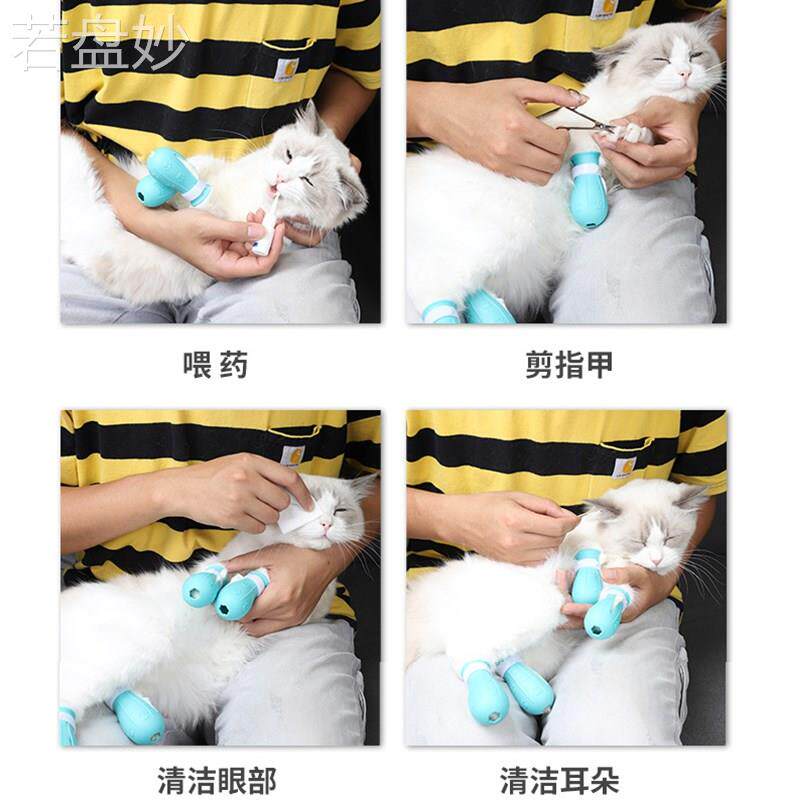 若盘妙

喂 药

剪指甲

清洁眼部

清洁耳朵