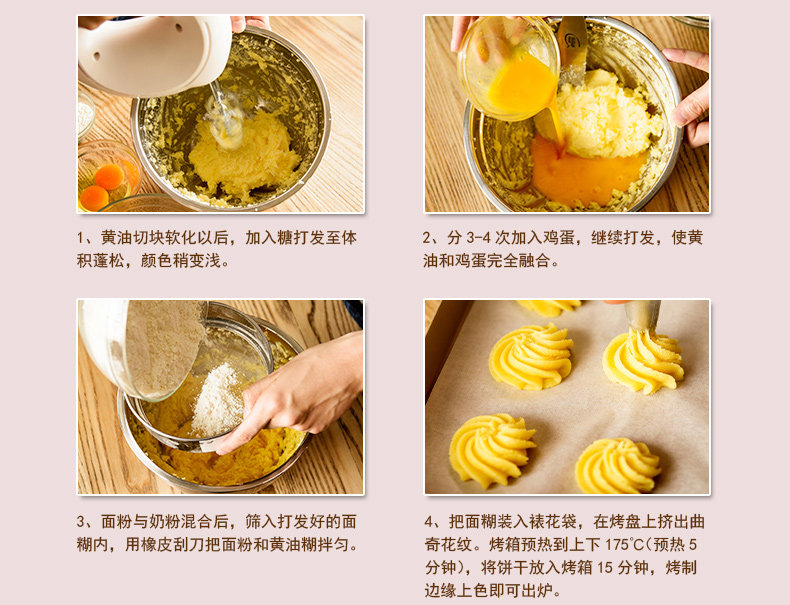 1、黄油切块软化以后，加入糖打发至体积蓬松，颜色稍变浅。

2、分 3-4 次加入鸡蛋，继续打发，使黄油和鸡蛋完全融合。

3、面粉与奶粉混合后，筛入打发好的面糊内，用橡皮刮刀把面粉和黄油糊拌匀。

4、把面糊装入裱花袋，在烤盘上挤出曲奇花纹。烤箱预热到上下 175℃(预热 5 分钟)，将饼干放入烤箱 15 分钟，烤制边缘上色即可出炉。