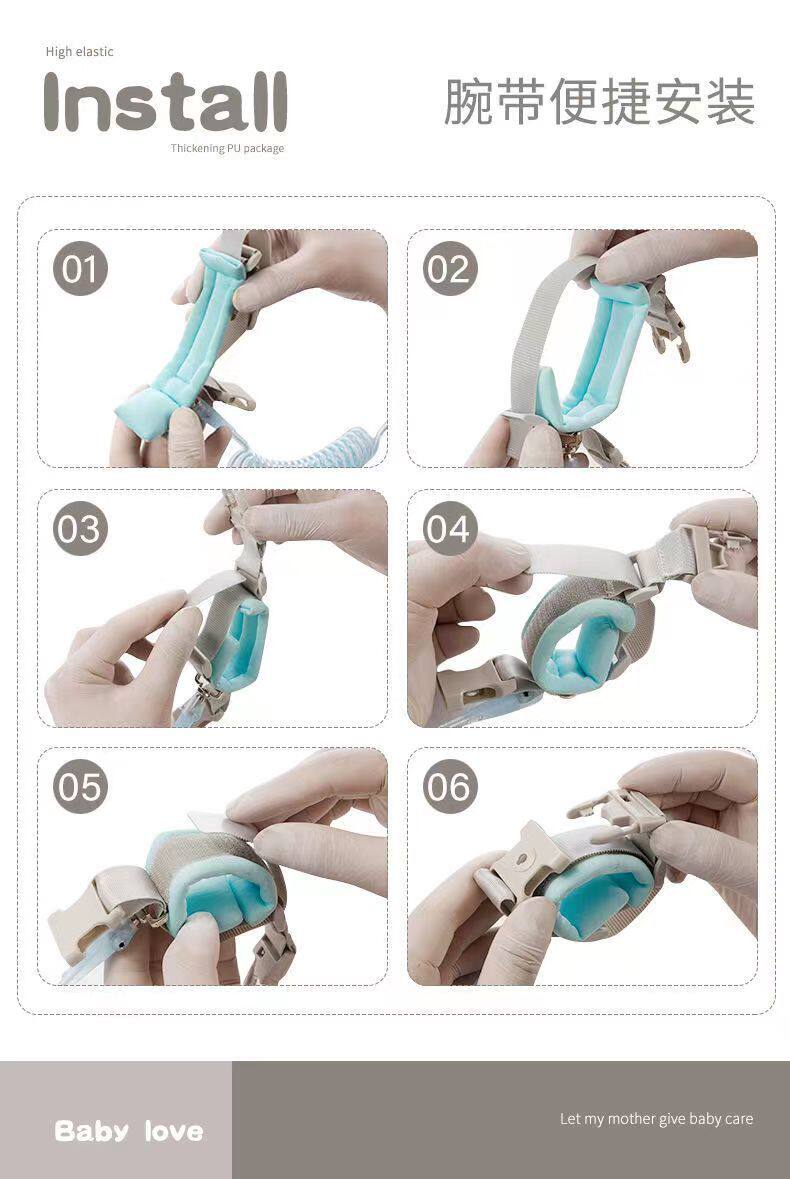 High elastic
Install
Thickening PU package

腕带便捷安装

01

02

03

04

05

06

Baby love

Let my mother give baby care